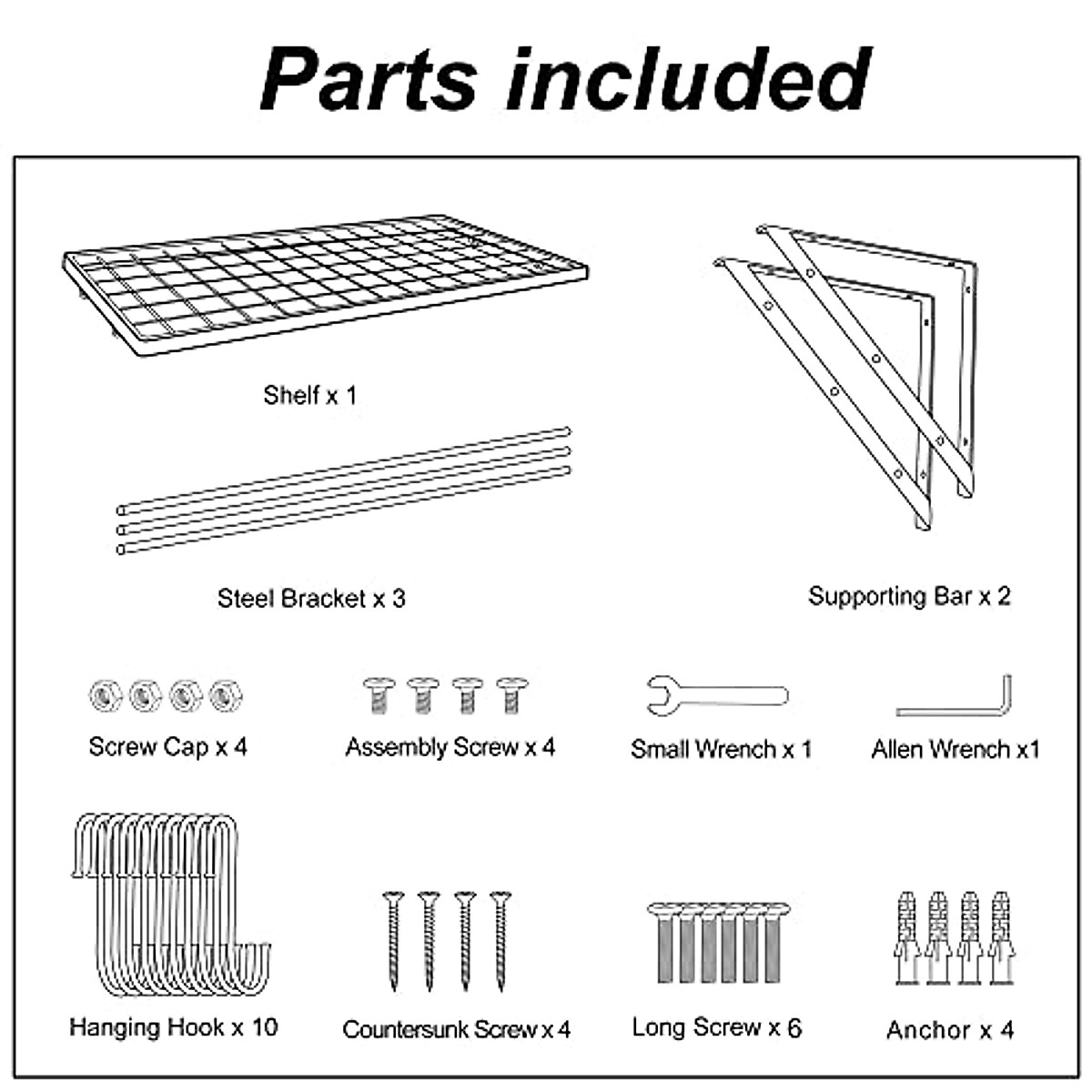 Parts included

Shelf x 1

Steel Bracket x 3

Supporting Bar x 2

Screw Cap x 4

Assembly Screw x 4

Small Wrench x 1

Allen Wrench x1

Hanging Hook x 10

Countersunk Screw x 4

Long Screw x 6

Anchor x 4