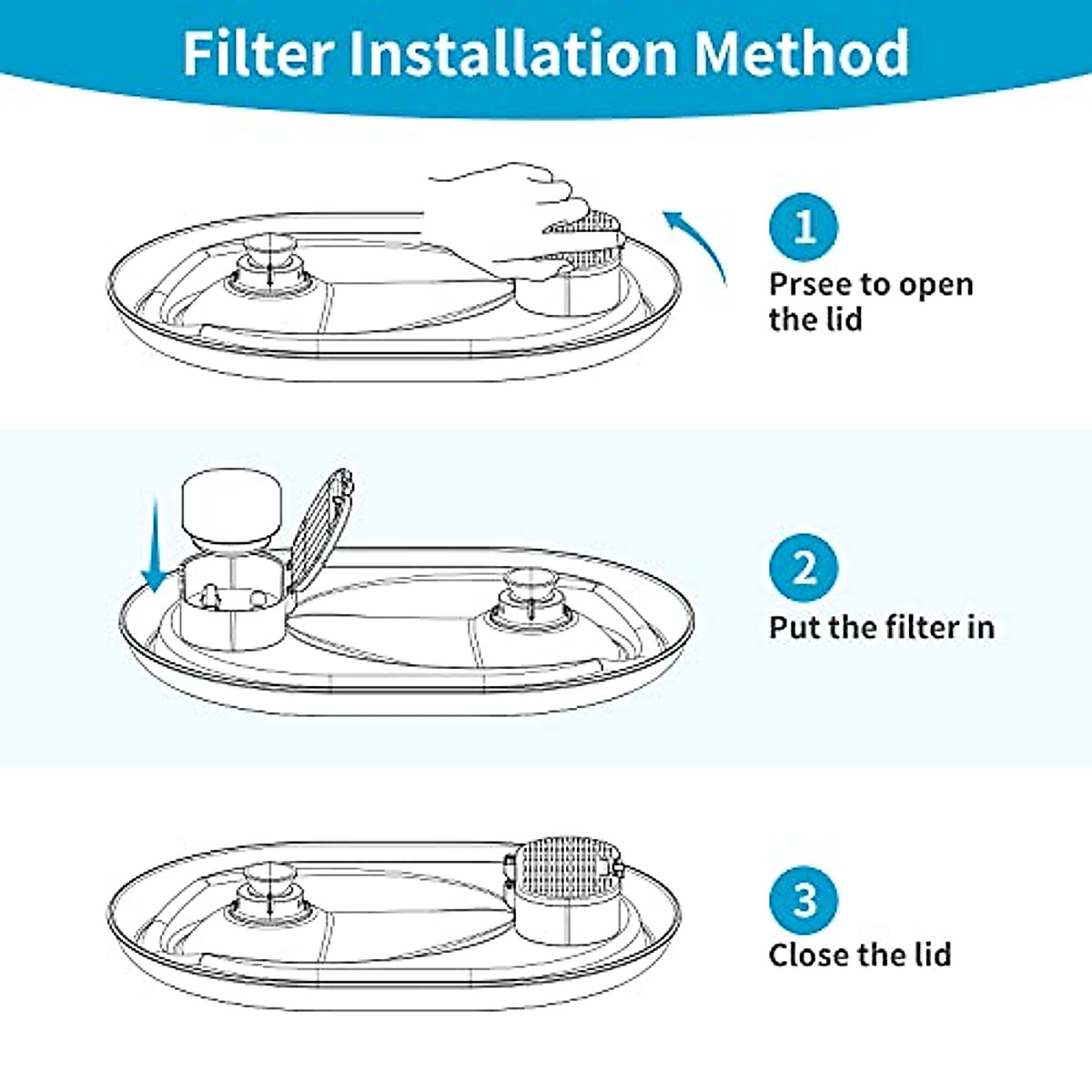 Filter Installation Method

1
Prsee to open the lid

2
Put the filter in

3
Close the lid