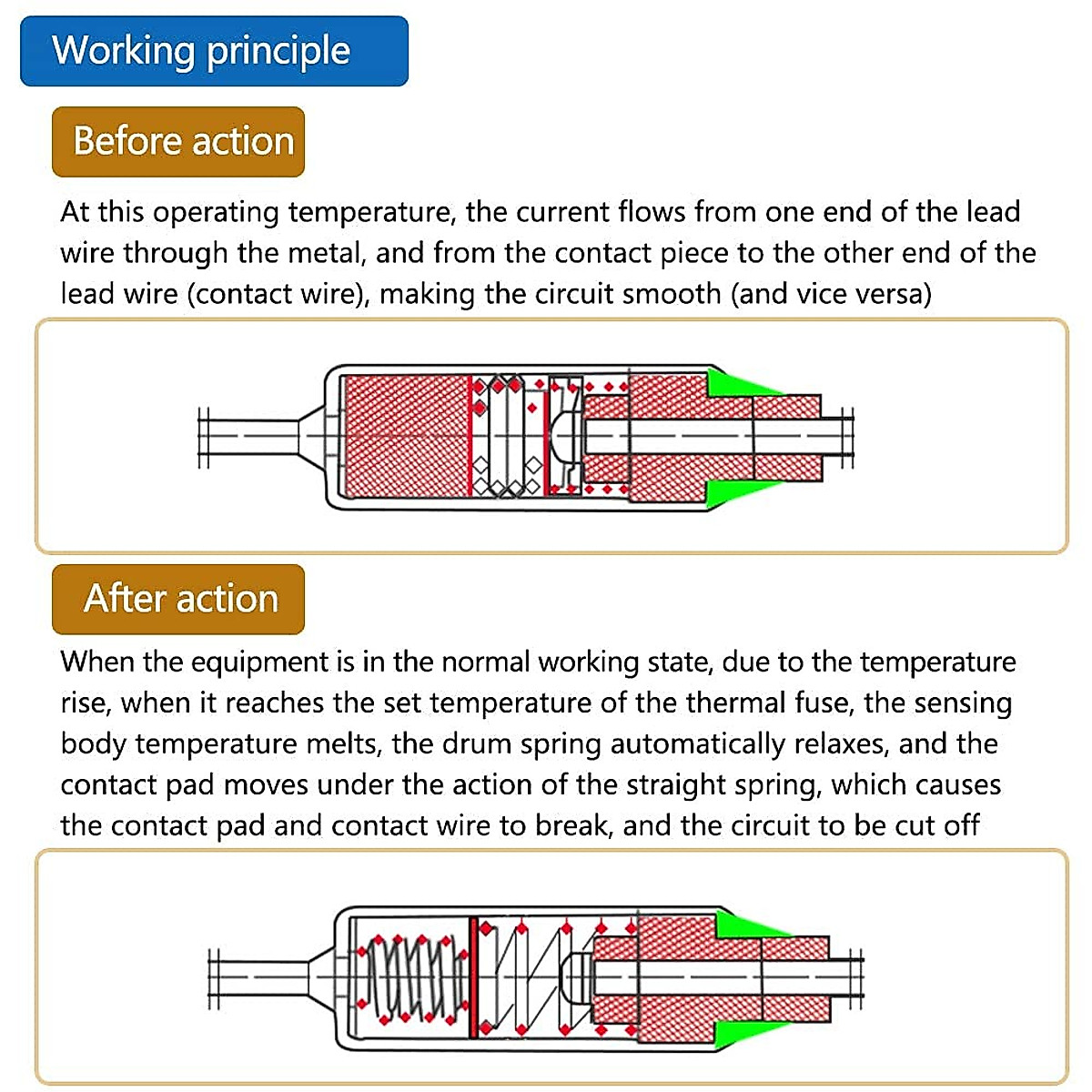 Working principle

Before action

At this operating temperature, the current flows from one end of the lead wire through the metal, and from the contact piece to the other end of the lead wire (contact wire), making the circuit smooth (and vice versa)

After action

When the equipment is in the normal working state, due to the temperature rise, when it reaches the set temperature of the thermal fuse, the sensing body temperature melts, the drum spring automatically relaxes, and the contact pad moves under the action of the straight spring, which causes the contact pad and contact wire to break, and the circuit to be cut off