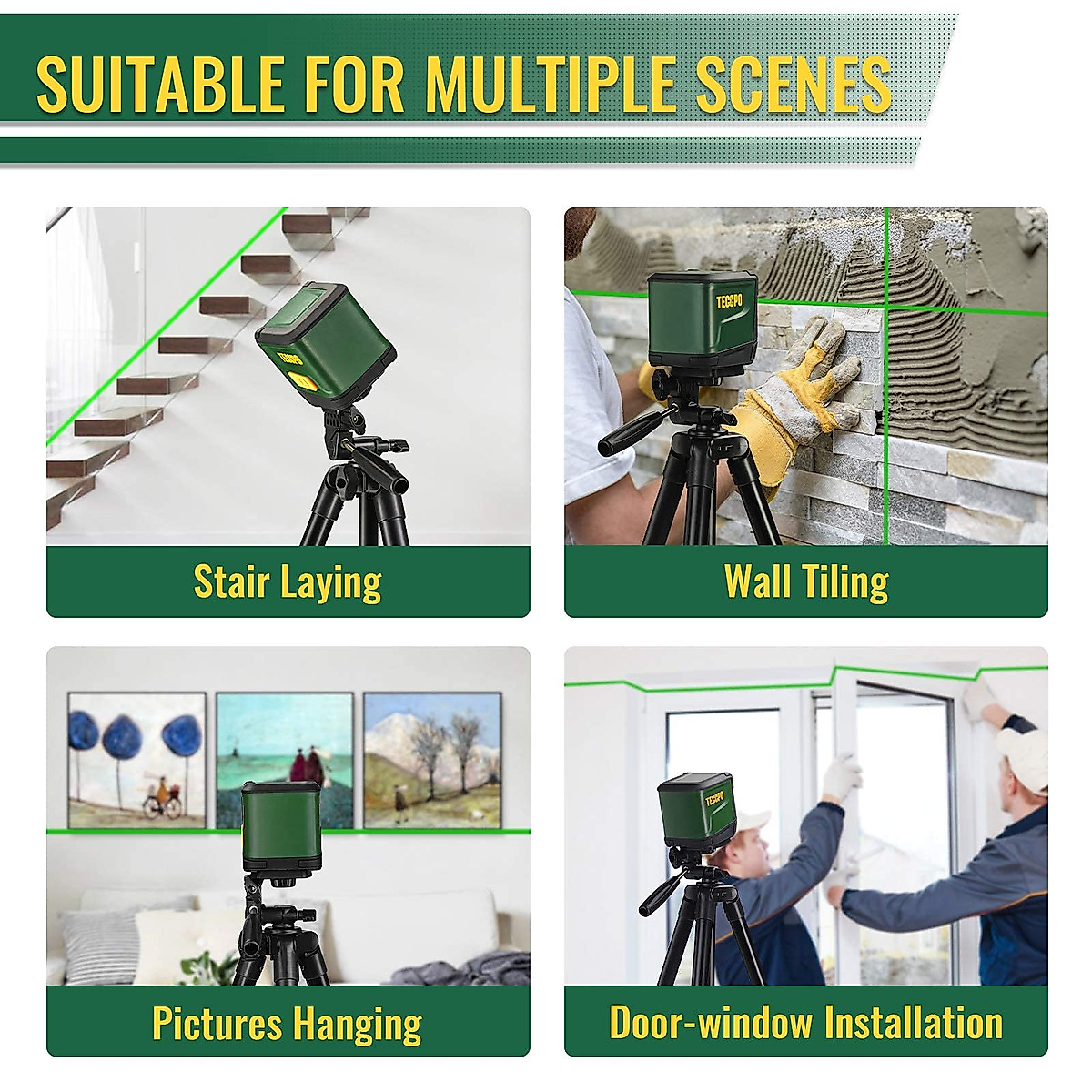 SUITABLE FOR MULTIPLE SCENES

TECCPO

Stair Laying

TECCPO

Wall Tiling

Pictures Hanging

TECCPO

Door-window Installation