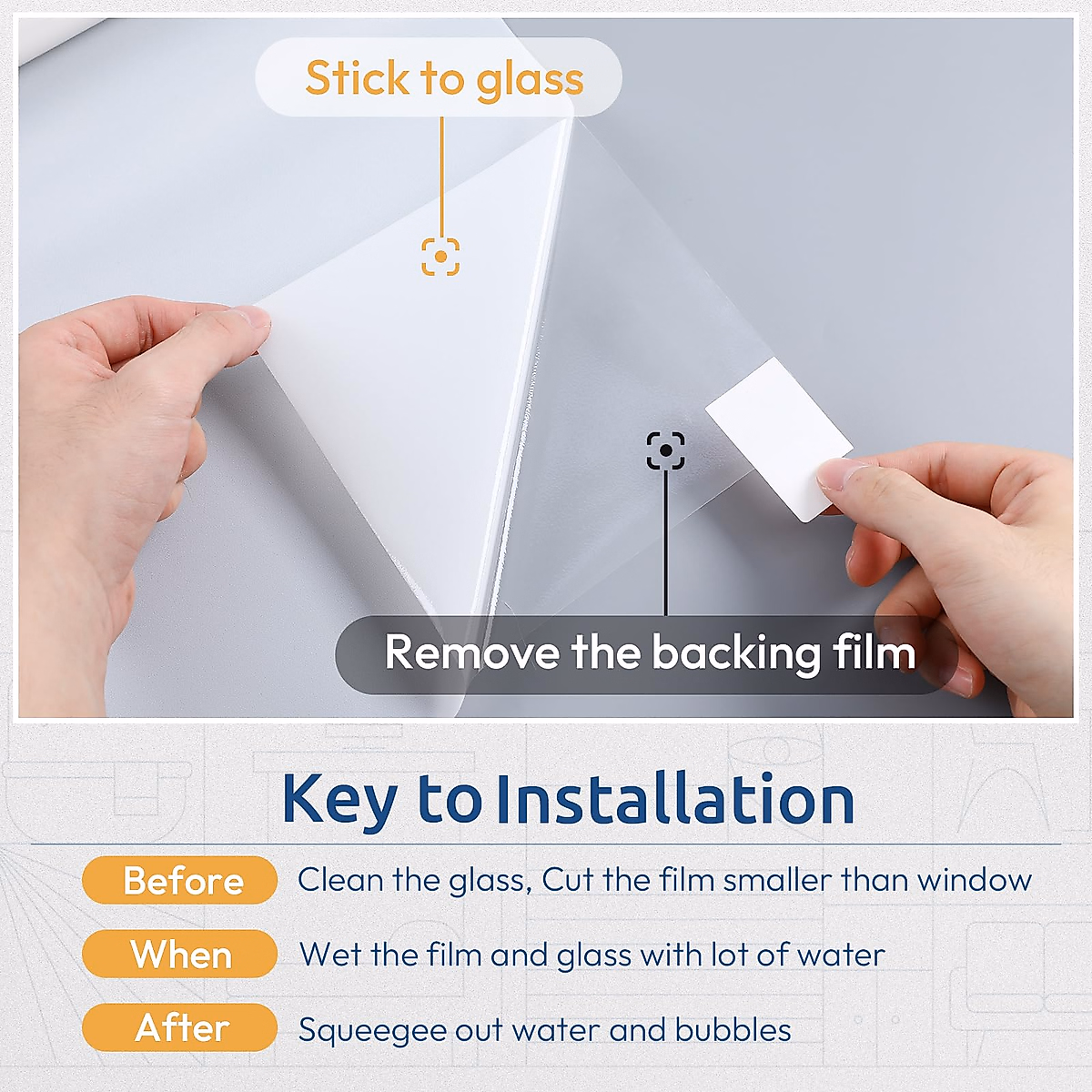 Stick to glass

Remove the backing film

Key to Installation

Before Clean the glass, Cut the film smaller than window

When Wet the film and glass with lot of water

After Squeegee out water and bubbles