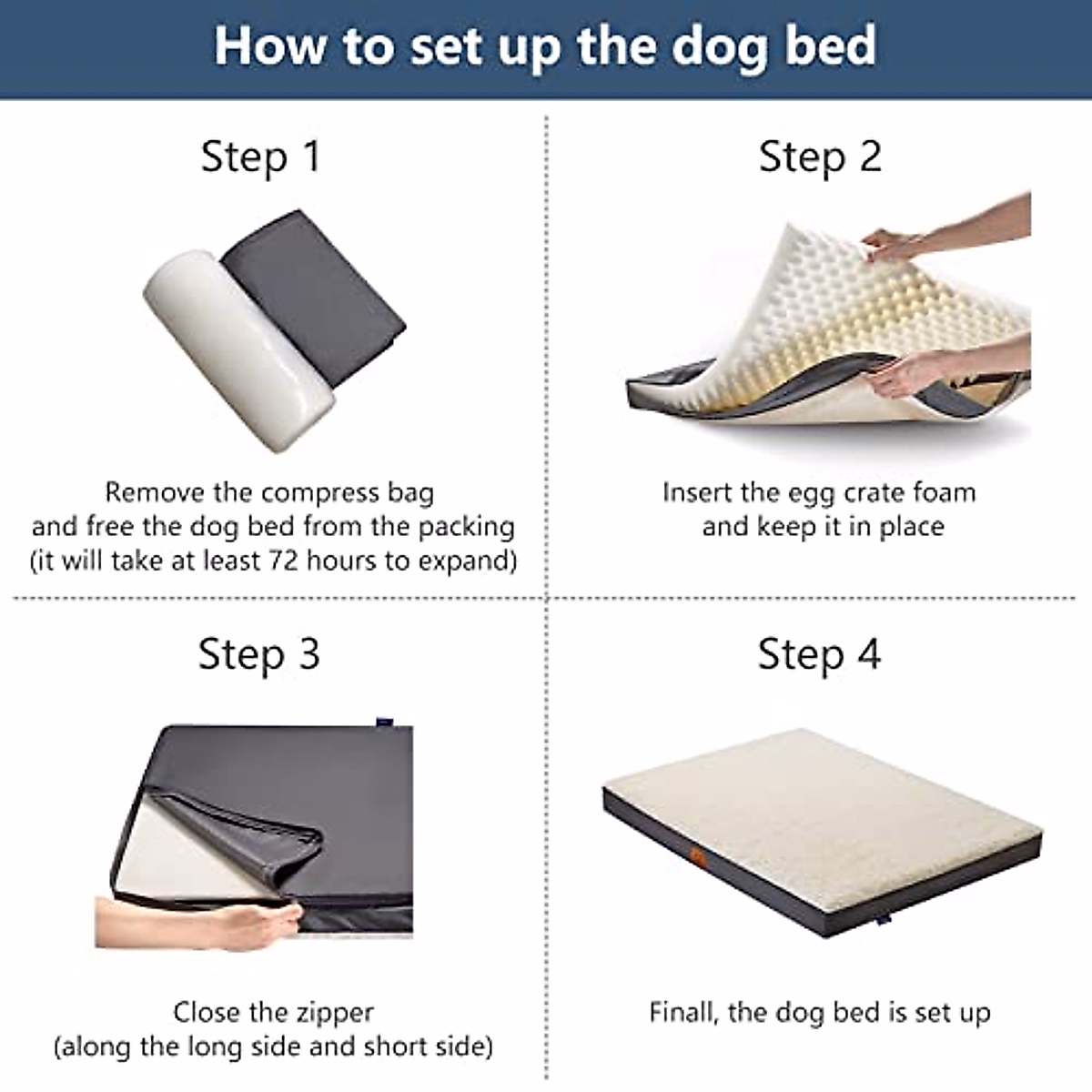 How to set up the dog bed

Step 1

Remove the compress bag and free the dog bed from the packing (it will take at least 72 hours to expand)

Step 2

Insert the egg crate foam and keep it in place

Step 3

Close the zipper (along the long side and short side)

Step 4

Finall, the dog bed is set up