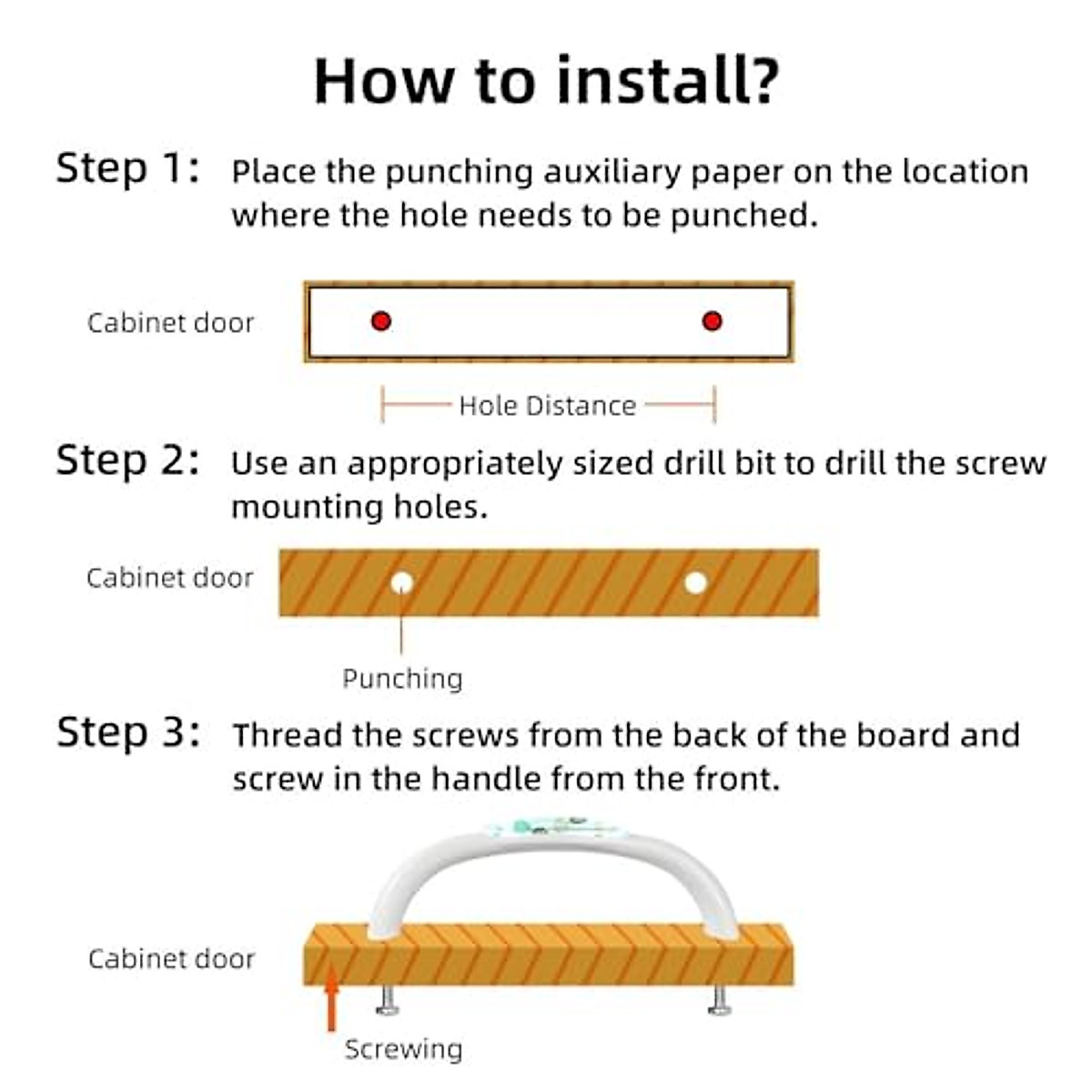 How to install?

Step 1: Place the punching auxiliary paper on the location where the hole needs to be punched.

Cabinet door

Hole Distance

Step 2: Use an appropriately sized drill bit to drill the screw mounting holes.

Cabinet door

Punching

Step 3: Thread the screws from the back of the board and screw in the handle from the front.

Cabinet door

Screwing