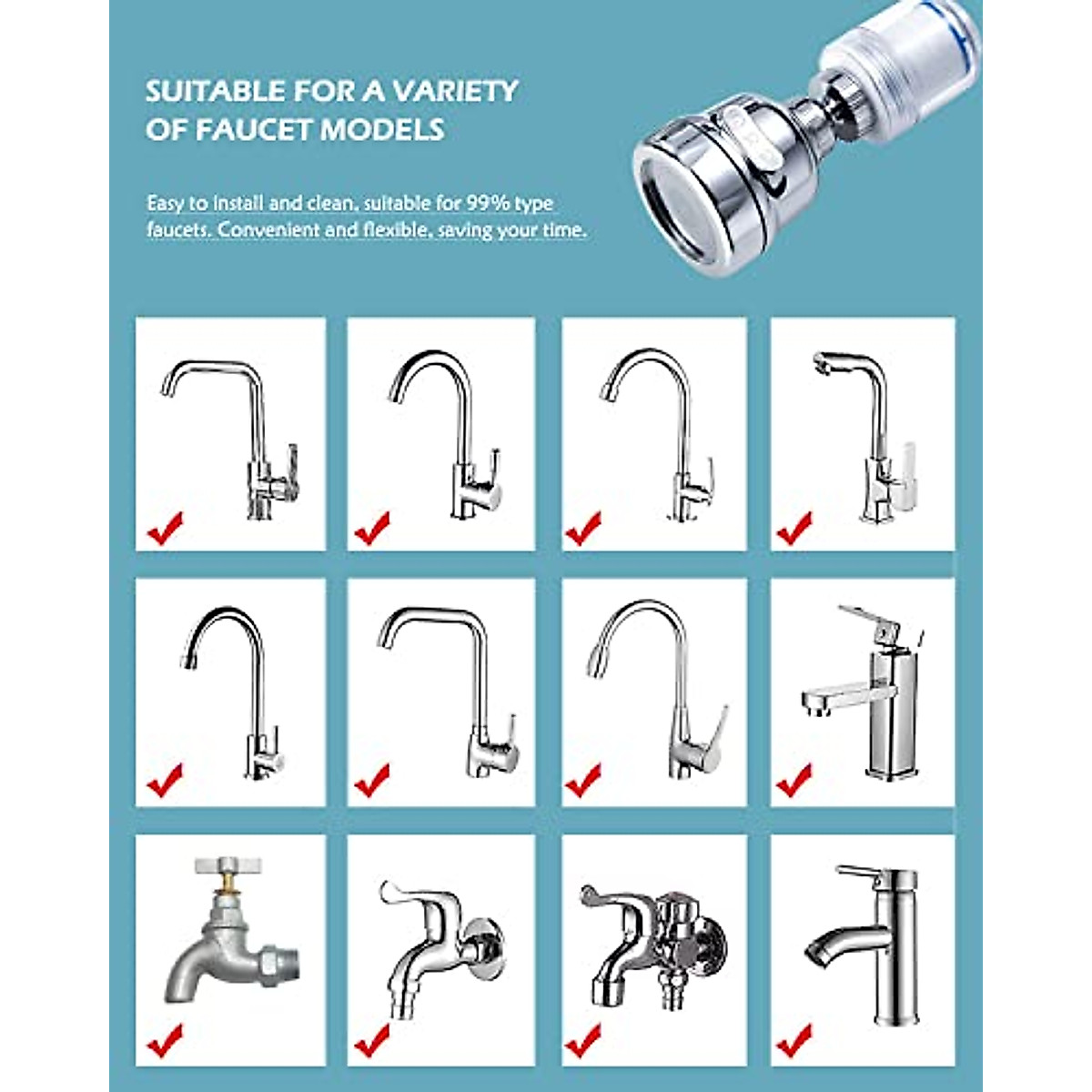 SUITABLE FOR A VARIETY OF FAUCET MODELS

Easy to install and clean, suitable for 99% type faucets. Convenient and flexible, saving your time.