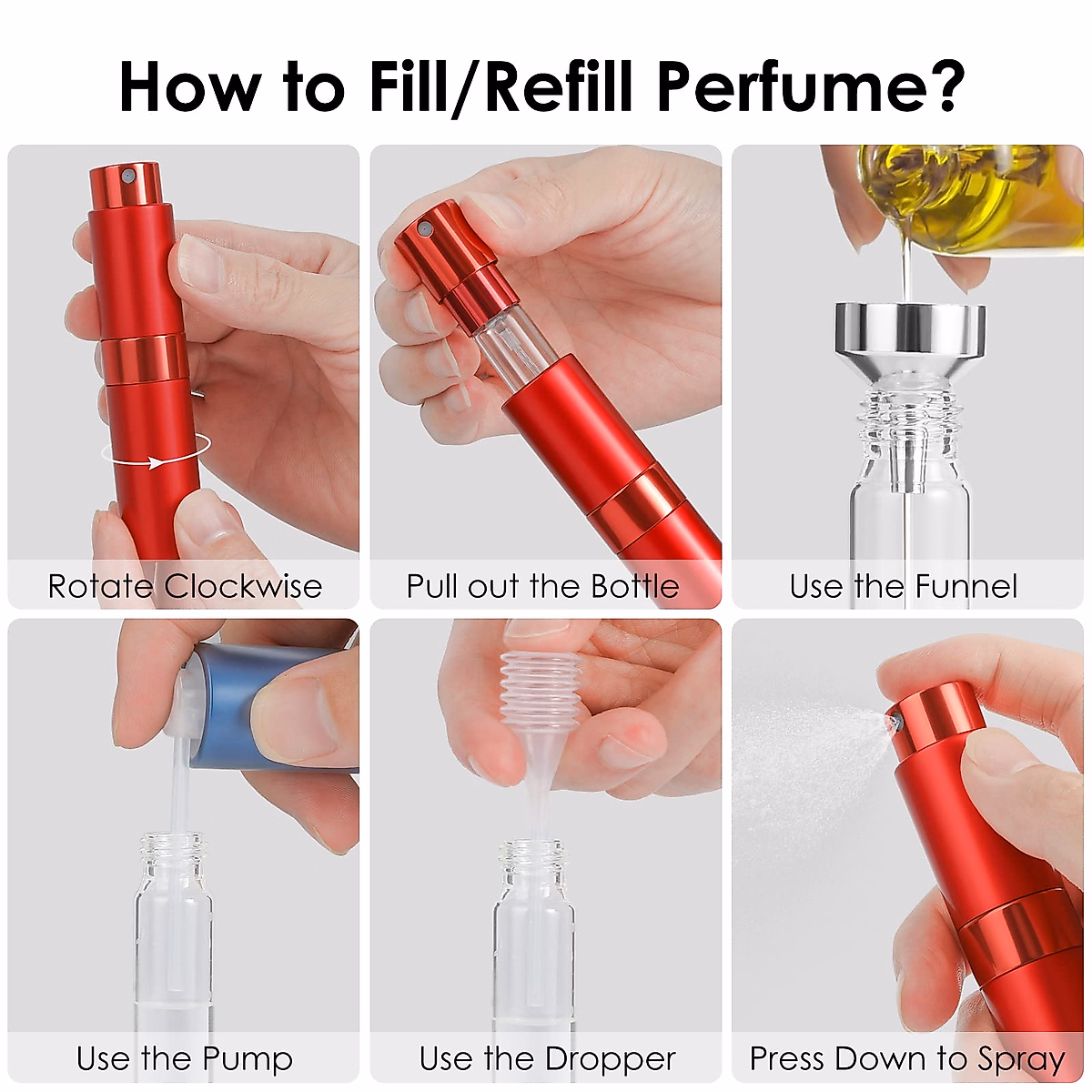 How to Fill/Refill Perfume?

Rotate Clockwise

Pull out the Bottle

Use the Funnel

Use the Pump

Use the Dropper

Press Down to Spray