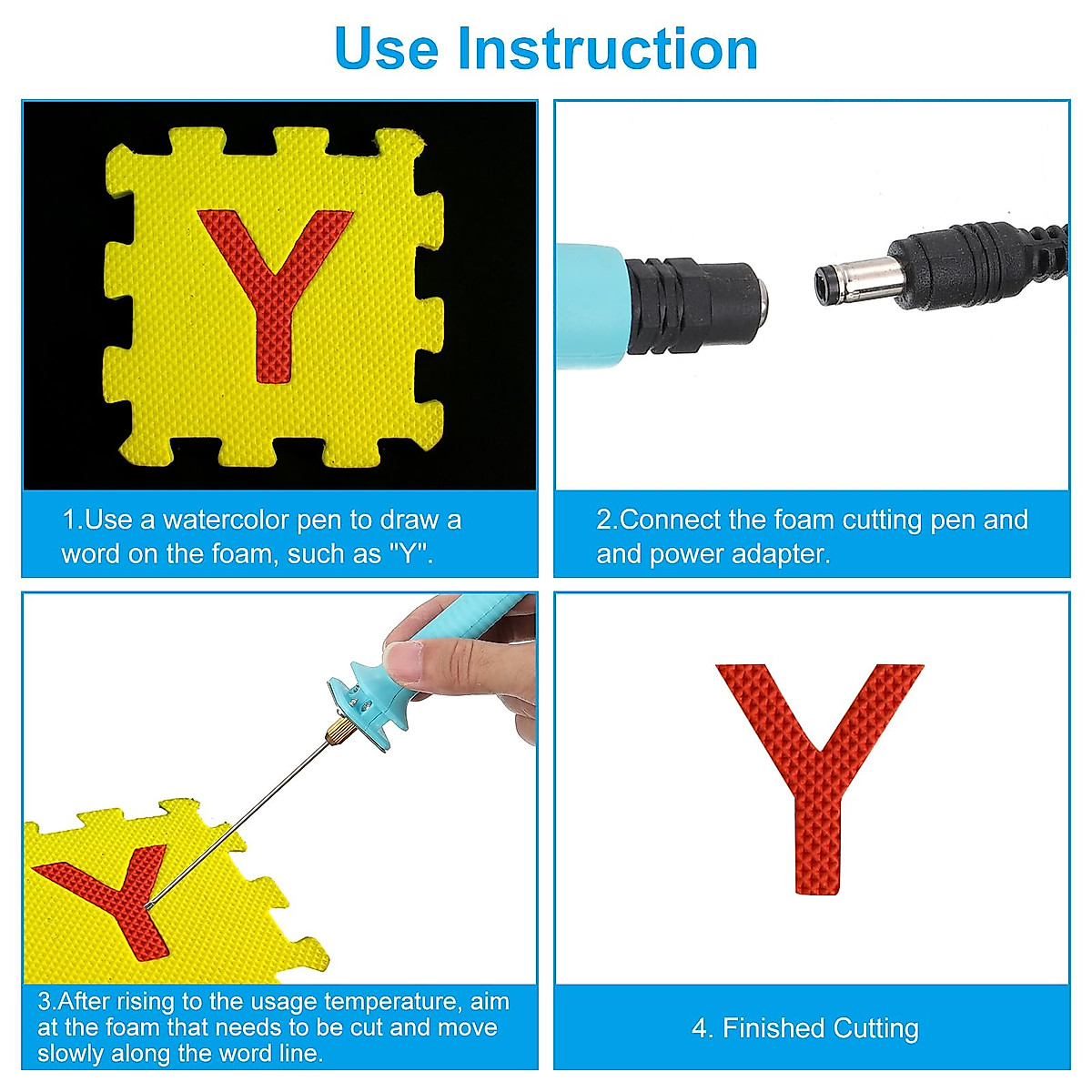 Use Instruction

Y

1.Use a watercolor pen to draw a word on the foam, such as "Y".

2.Connect the foam cutting pen and and power adapter.

Y

3.After rising to the usage temperature, aim at the foam that needs to be cut and move slowly along the word line.

Y

4. Finished Cutting