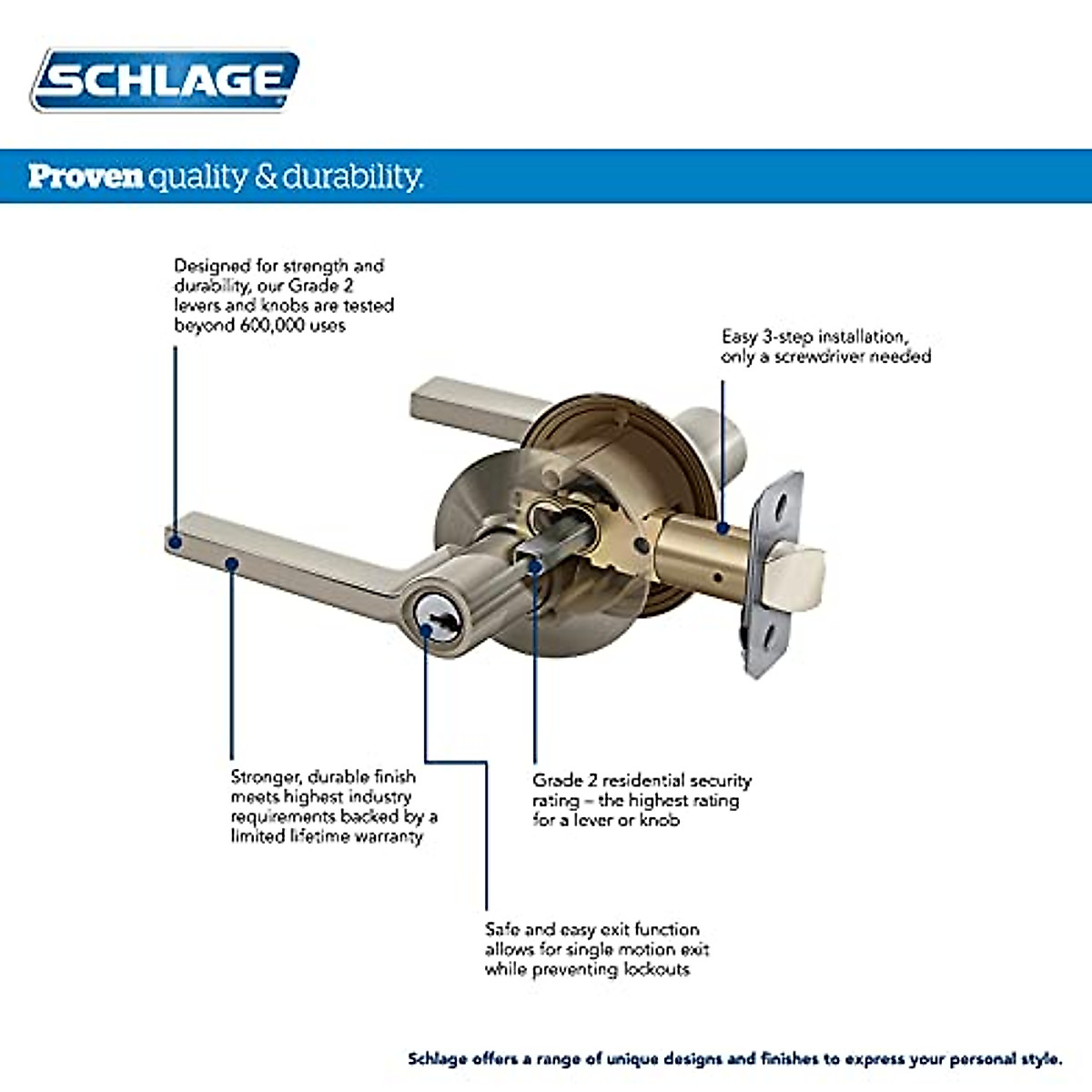 SCHLAGE

Proven quality & durability.

Designed for strength and durability, our Grade 2 levers and knobs are tested beyond 600,000 uses

Easy 3-step installation, only a screwdriver needed

Stronger, durable finish meets highest industry requirements backed by a limited lifetime warranty

Grade 2 residential security rating – the highest rating for a lever or knob

Safe and easy exit function allows for single motion exit while preventing lockouts

Schlage offers a range of unique designs and finishes to express your personal style.