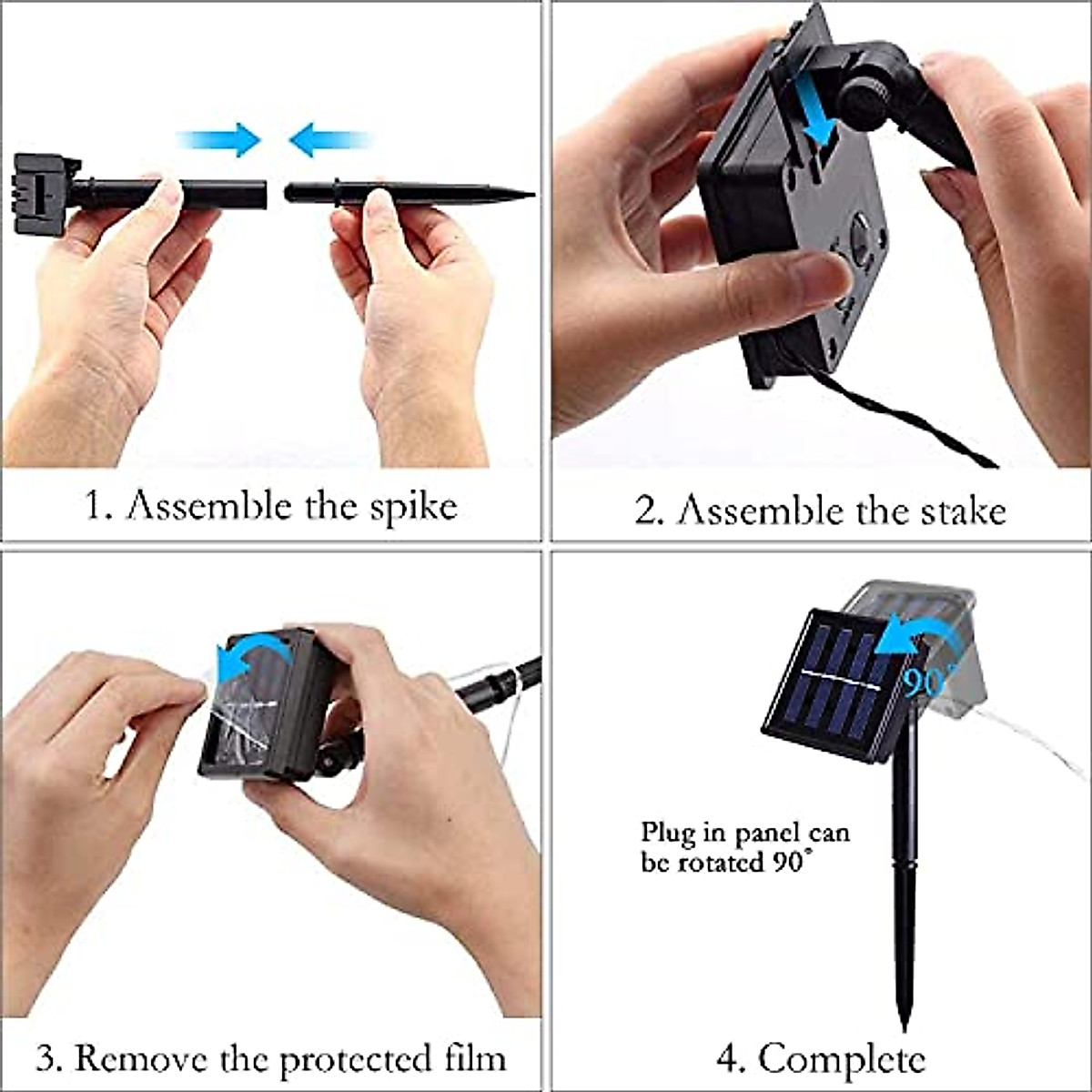 1. Assemble the spike

2. Assemble the stake

3. Remove the protected film

90°

Plug in panel can be rotated 90°

4. Complete