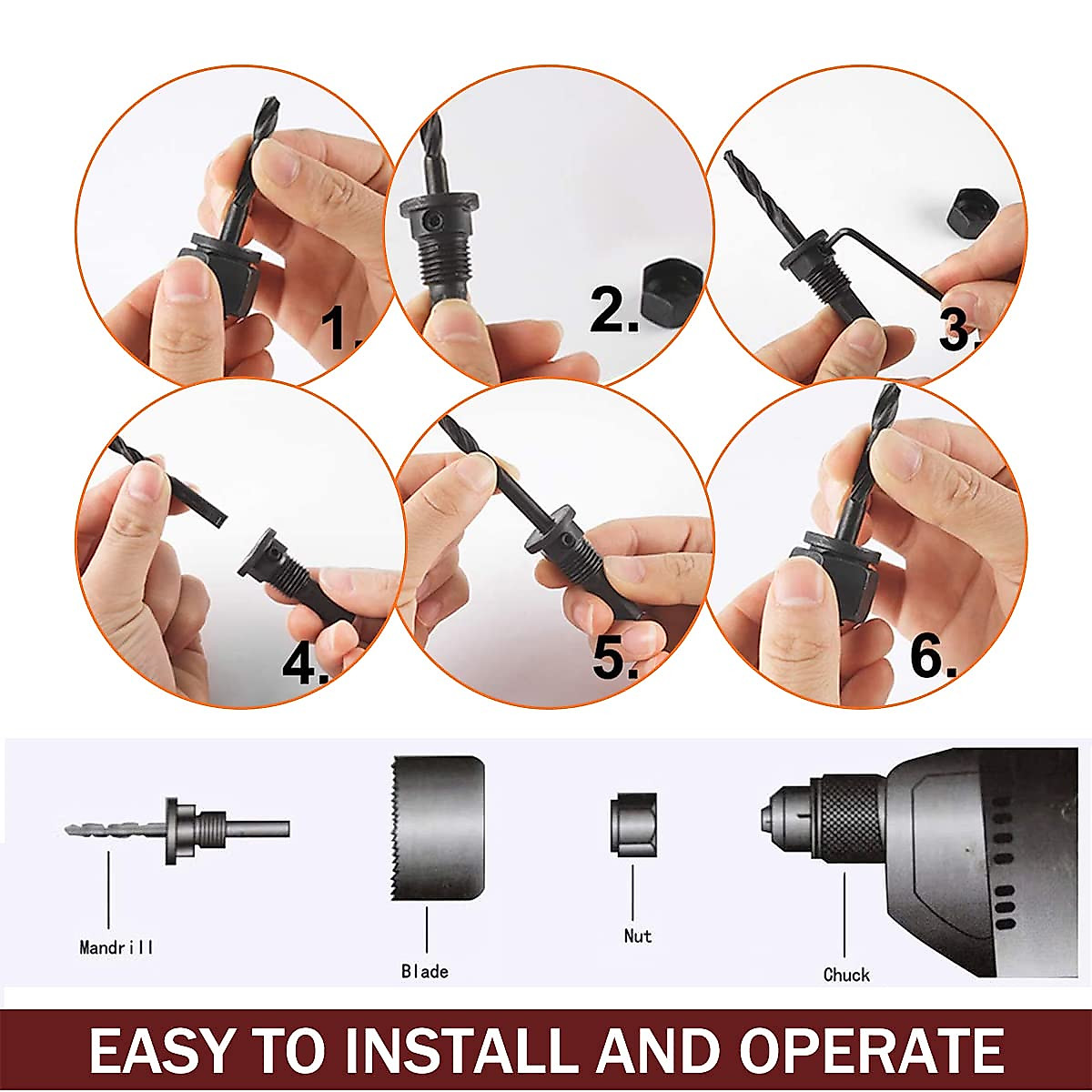 1.

2.

3.

4.

5.

6.

Mandrill

Blade

Nut

Chuck

EASY TO INSTALL AND OPERATE