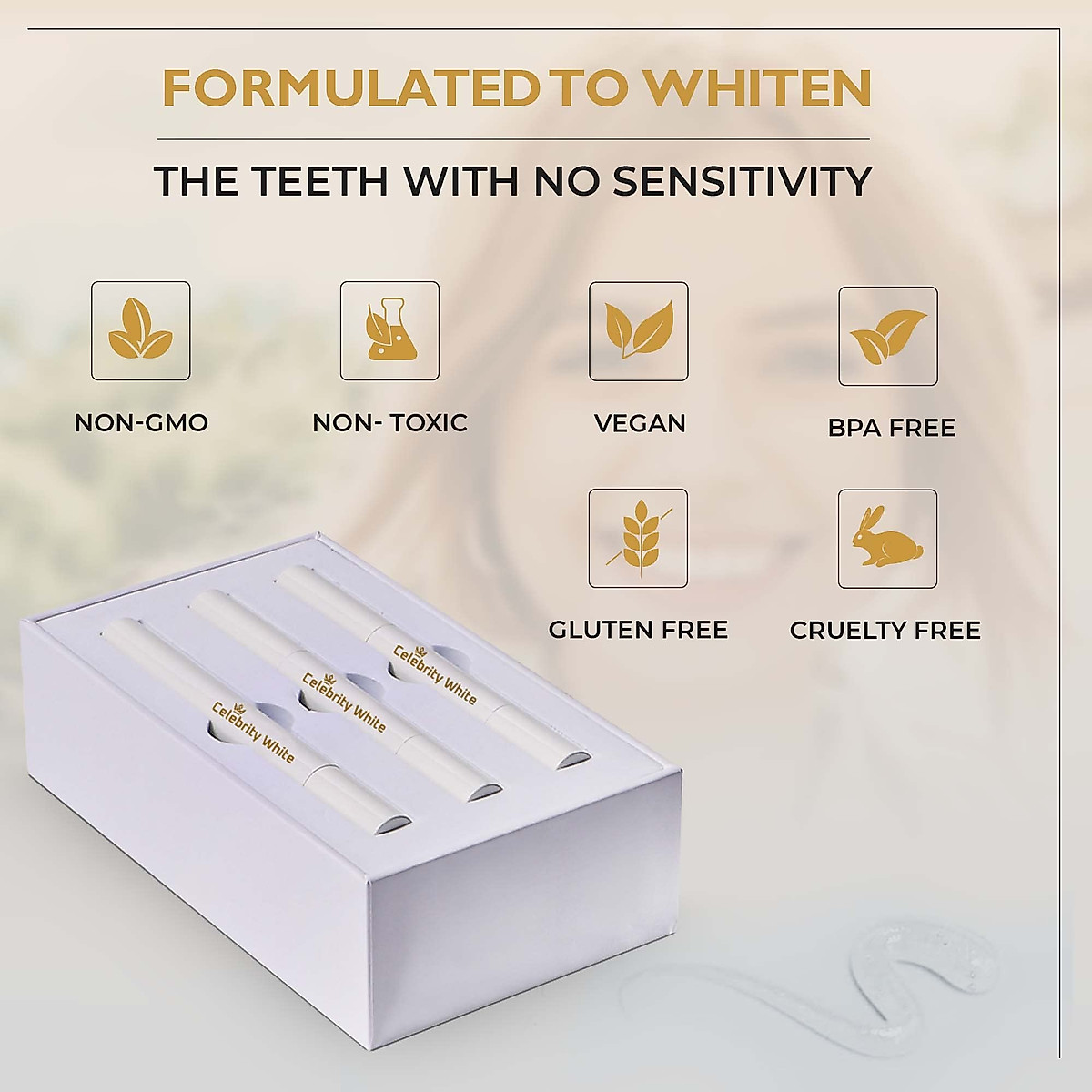 FORMULATED TO WHITEN

THE TEETH WITH NO SENSITIVITY

NON-GMO

NON- TOXIC

VEGAN

BPA FREE

GLUTEN FREE

CRUELTY FREE

Celebrity White

Celebrity White

Celebrity White