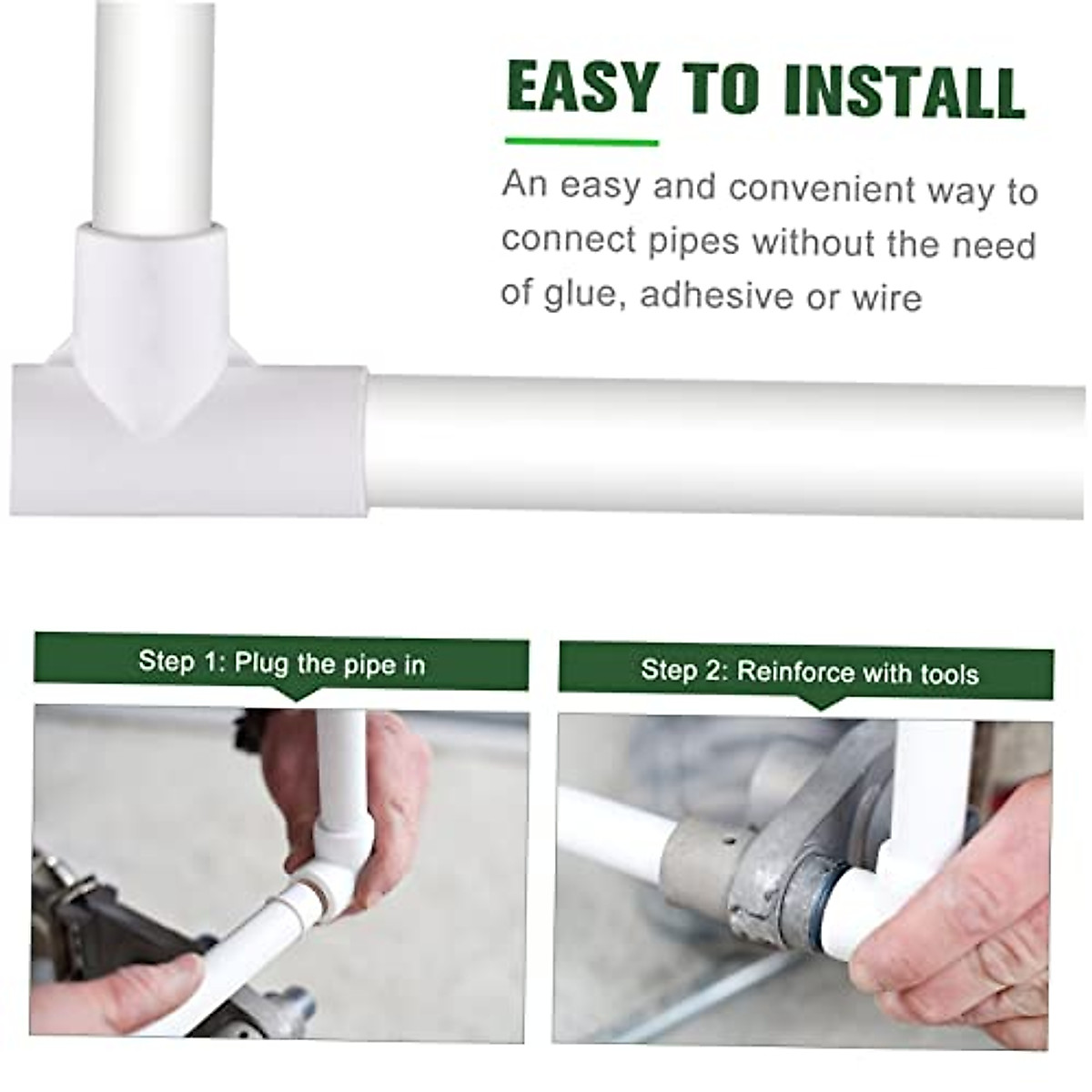 EASY TO INSTALL

An easy and convenient way to connect pipes without the need of glue, adhesive or wire

Step 1: Plug the pipe in

Step 2: Reinforce with tools