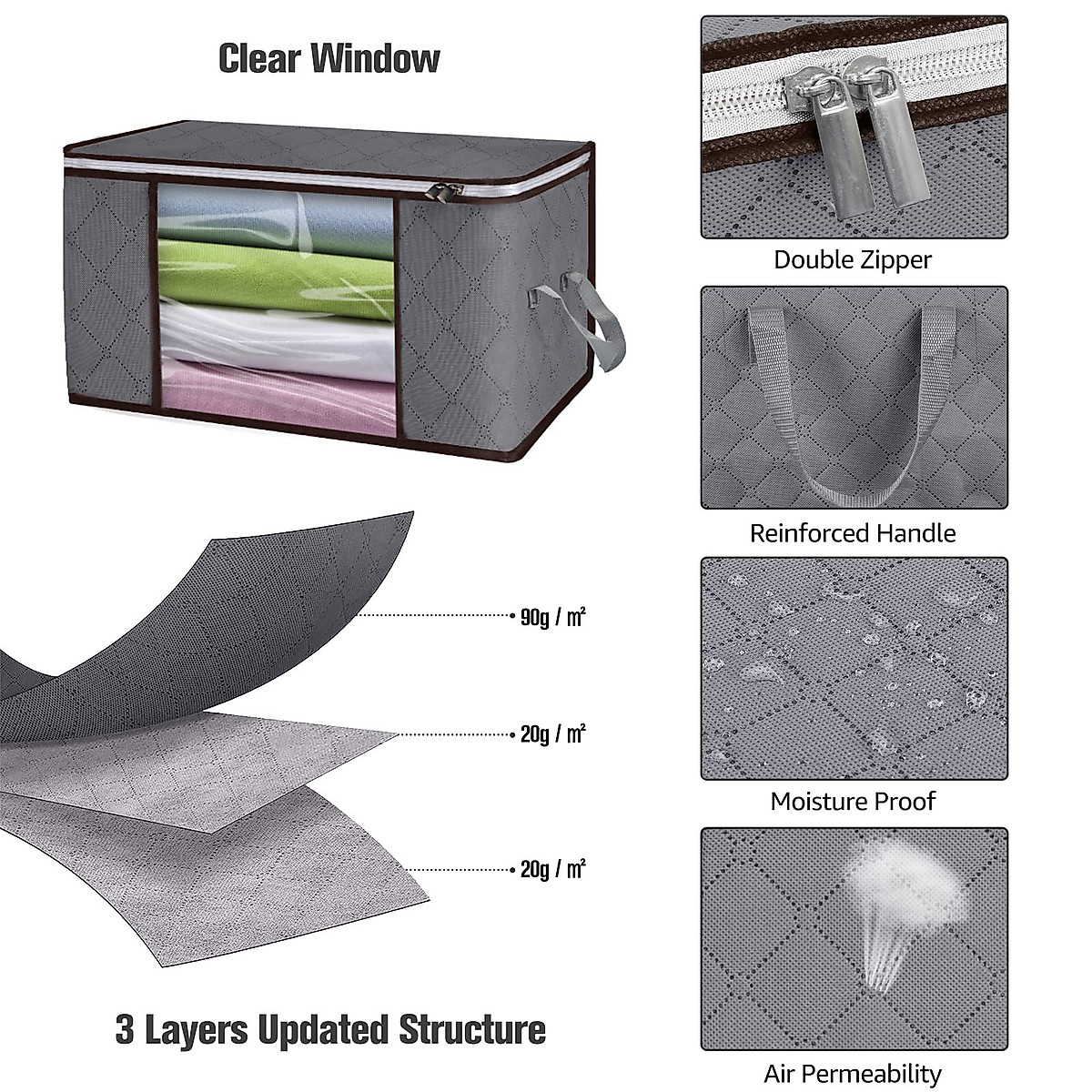 Clear Window

90g / m²

20g / m²

20g / m²

3 Layers Updated Structure

Double Zipper

Reinforced Handle

Moisture Proof

Air Permeability