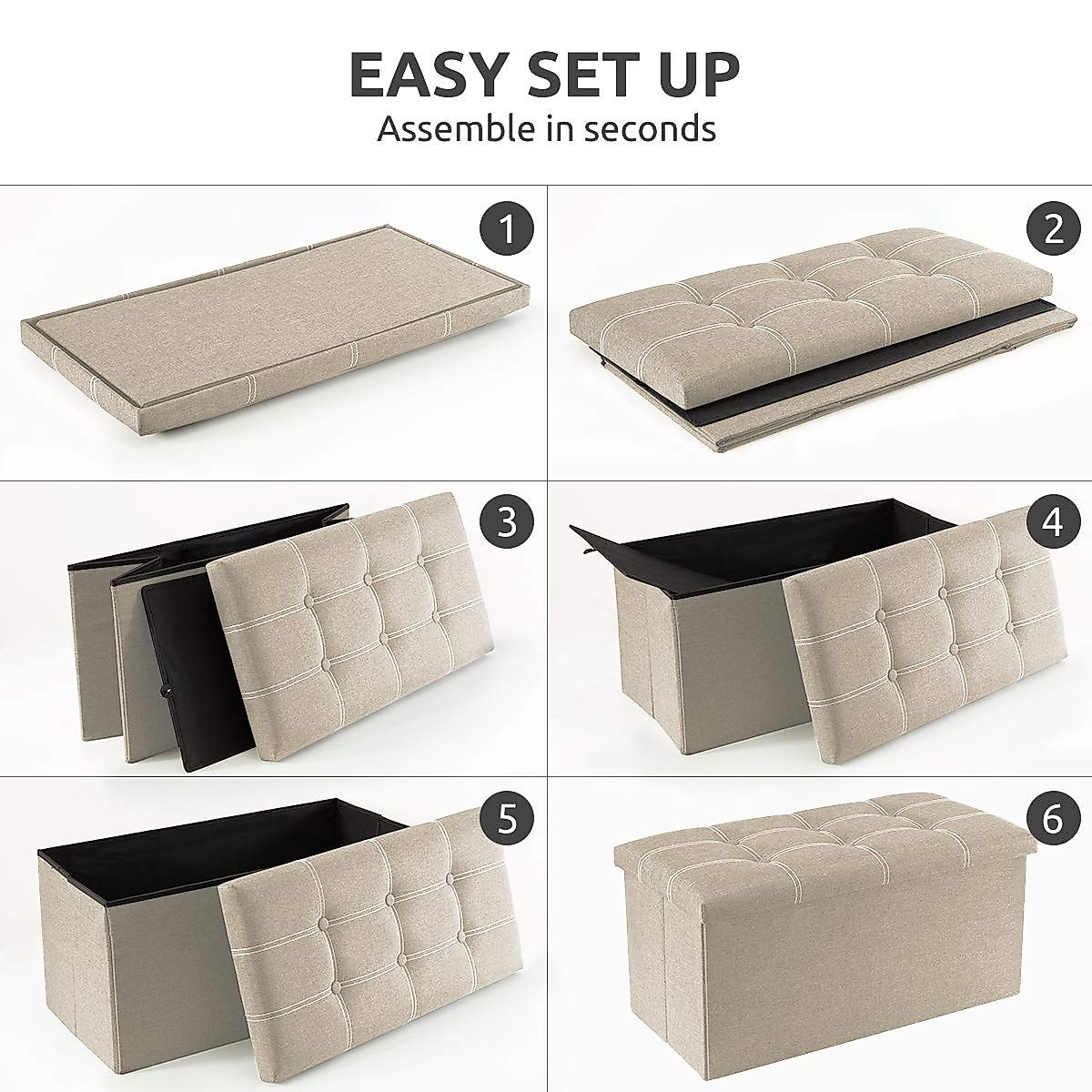 EASY SET UP
Assemble in seconds

1

2

3

4

5

6