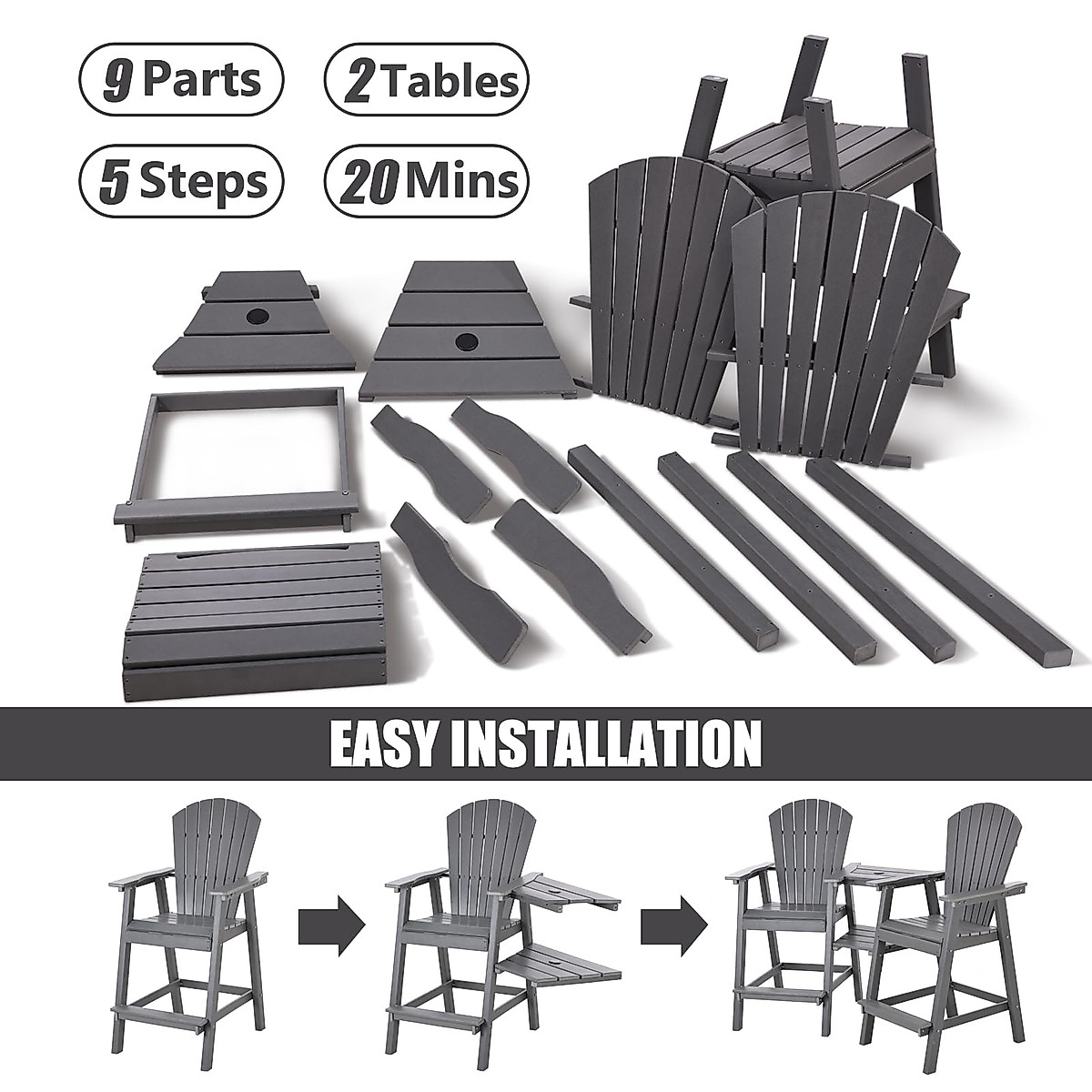 9 Parts
2 Tables
5 Steps
20 Mins

EASY INSTALLATION