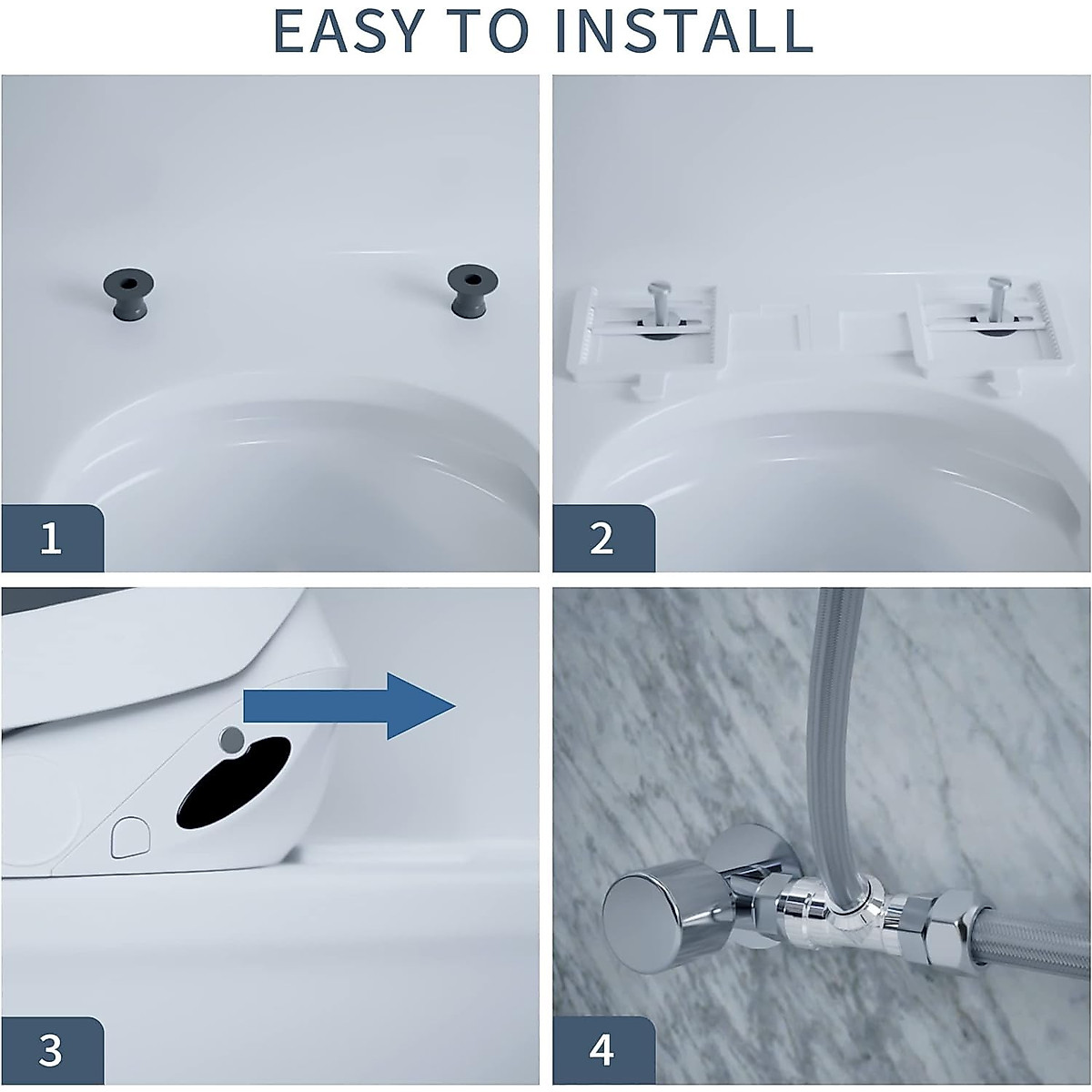 EASY TO INSTALL

1

2

3

4