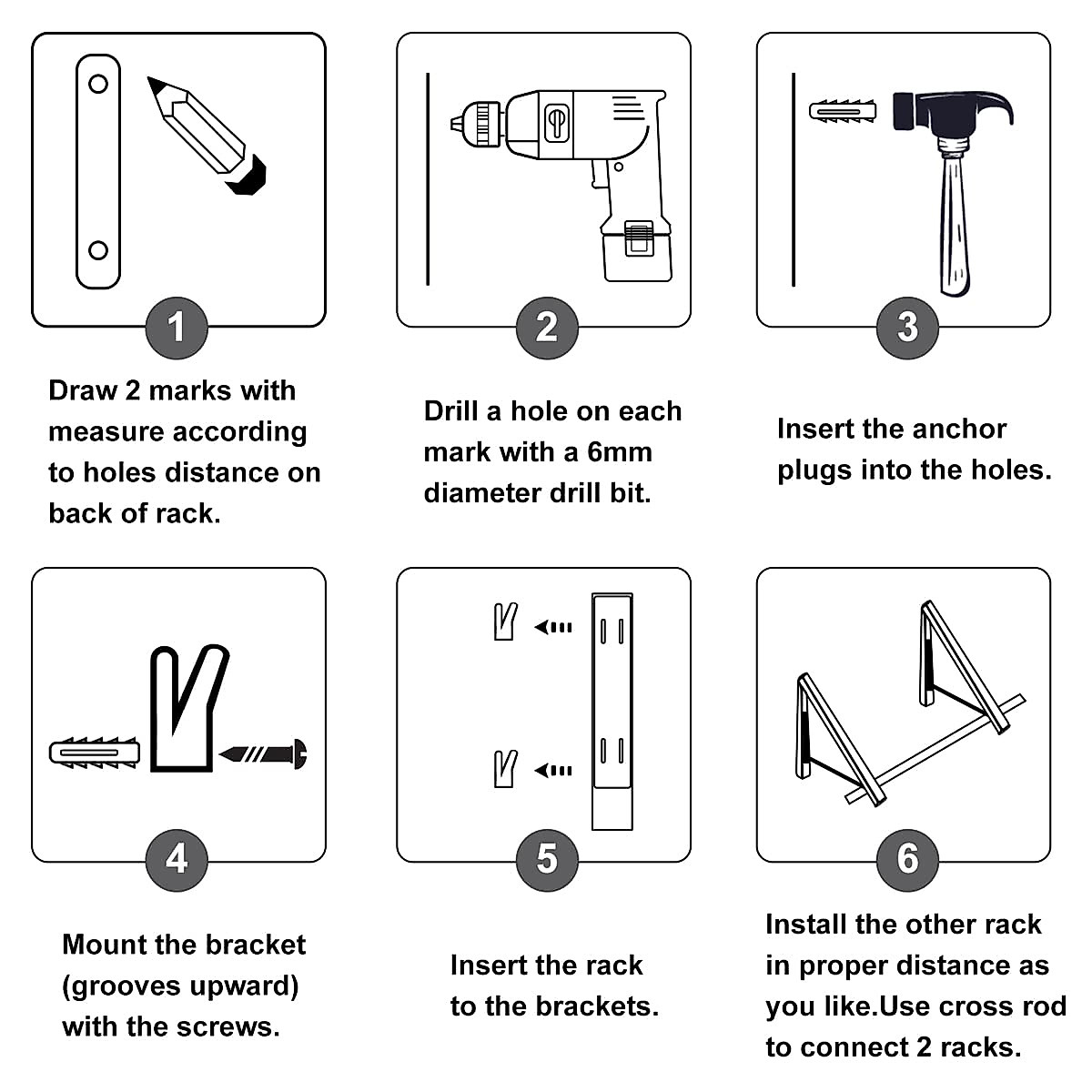 1

Draw 2 marks with measure according to holes distance on back of rack.

2

Drill a hole on each mark with a 6mm diameter drill bit.

3

Insert the anchor plugs into the holes.

4

Mount the bracket (grooves upward) with the screws.

5

Insert the rack to the brackets.

6

Install the other rack in proper distance as you like.Use cross rod to connect 2 racks.