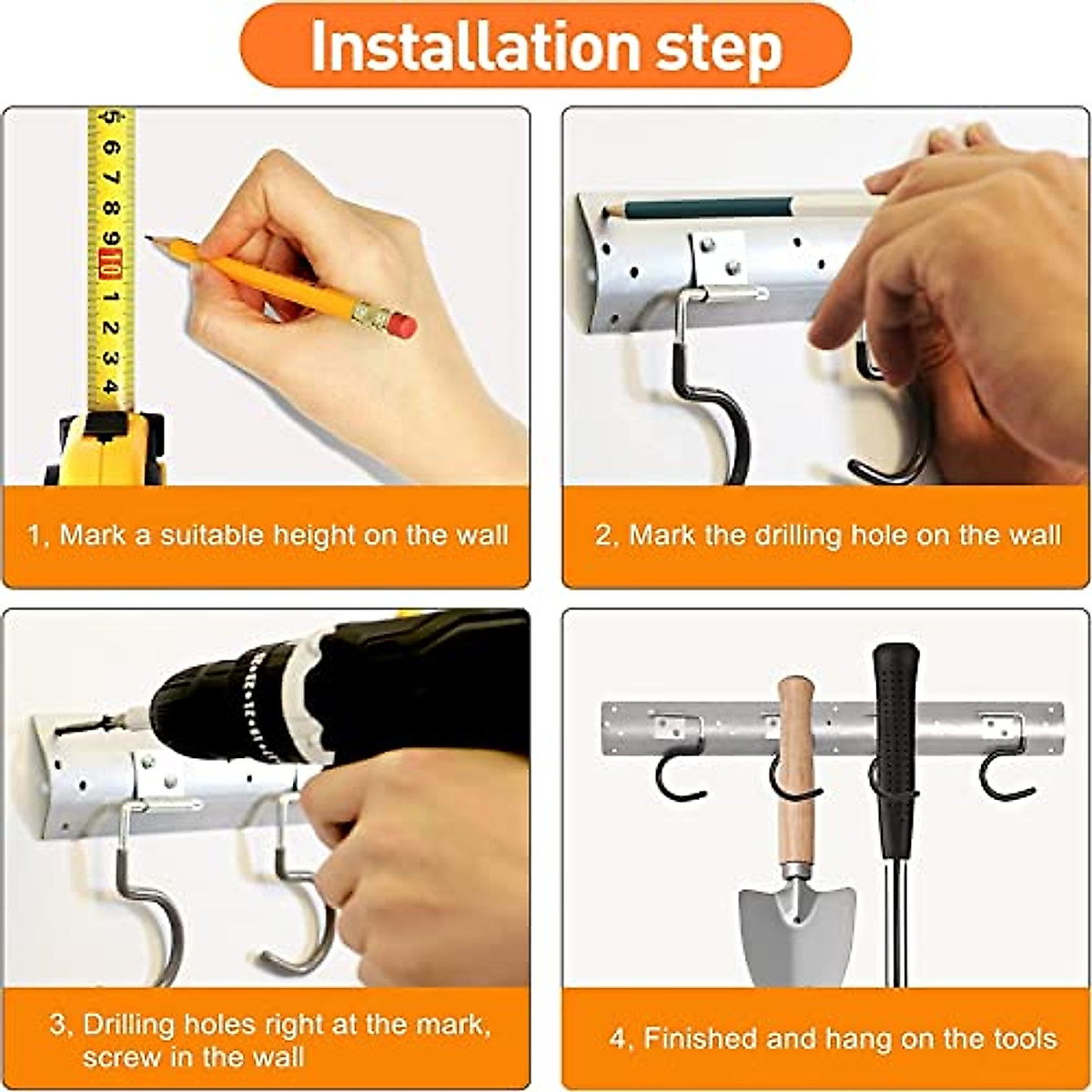 Installation step

5 6 7 8 9 10 1 2 3 4

1, Mark a suitable height on the wall

2, Mark the drilling hole on the wall

3, Drilling holes right at the mark, screw in the wall

4, Finished and hang on the tools