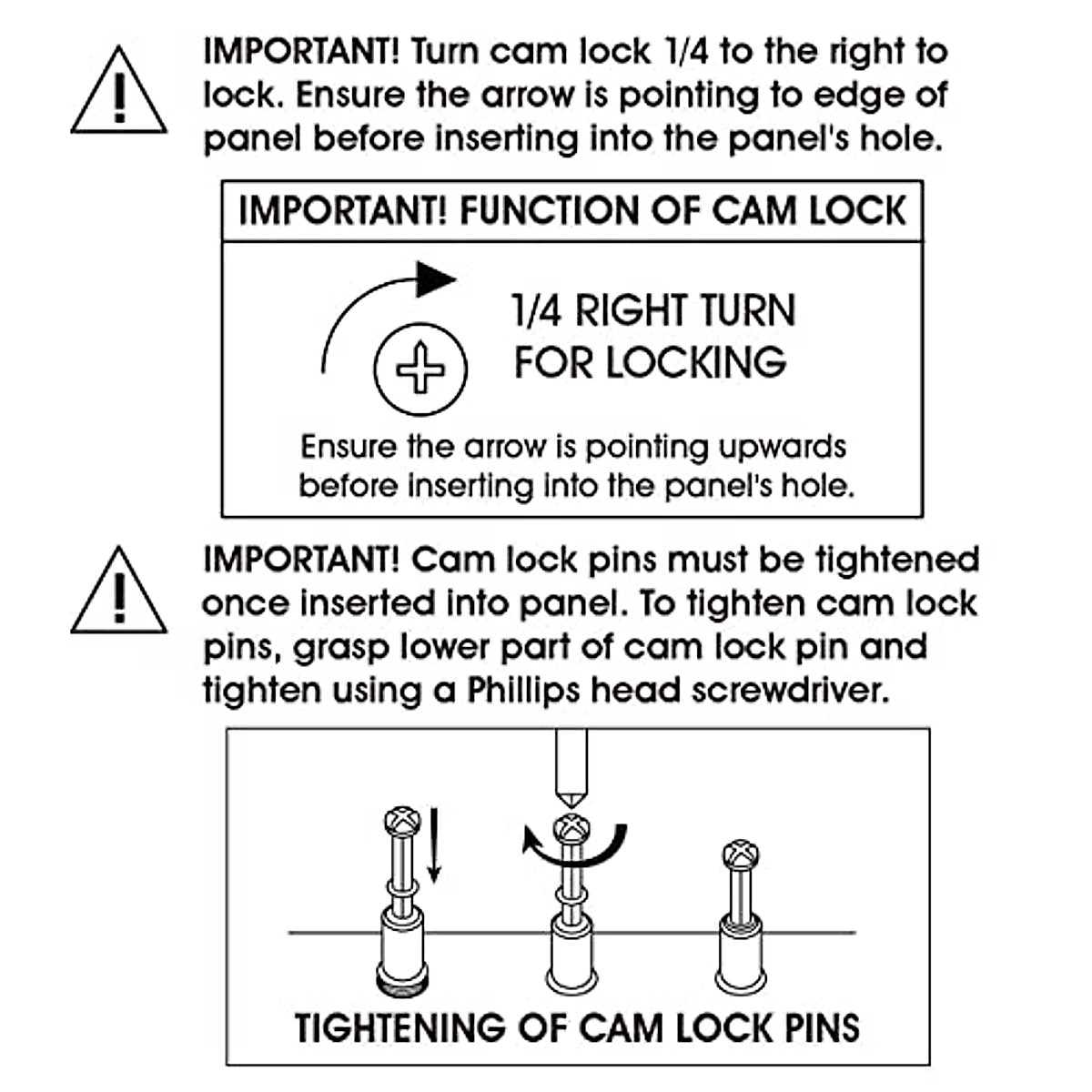 IMPORTANT! Turn cam lock 1/4 to the right to lock. Ensure the arrow is pointing to edge of panel before inserting into the panel's hole.

IMPORTANT! FUNCTION OF CAM LOCK

1/4 RIGHT TURN FOR LOCKING

Ensure the arrow is pointing upwards before inserting into the panel's hole.

IMPORTANT! Cam lock pins must be tightened once inserted into panel. To tighten cam lock pins, grasp lower part of cam lock pin and tighten using a Phillips head screwdriver.

TIGHTENING OF CAM LOCK PINS