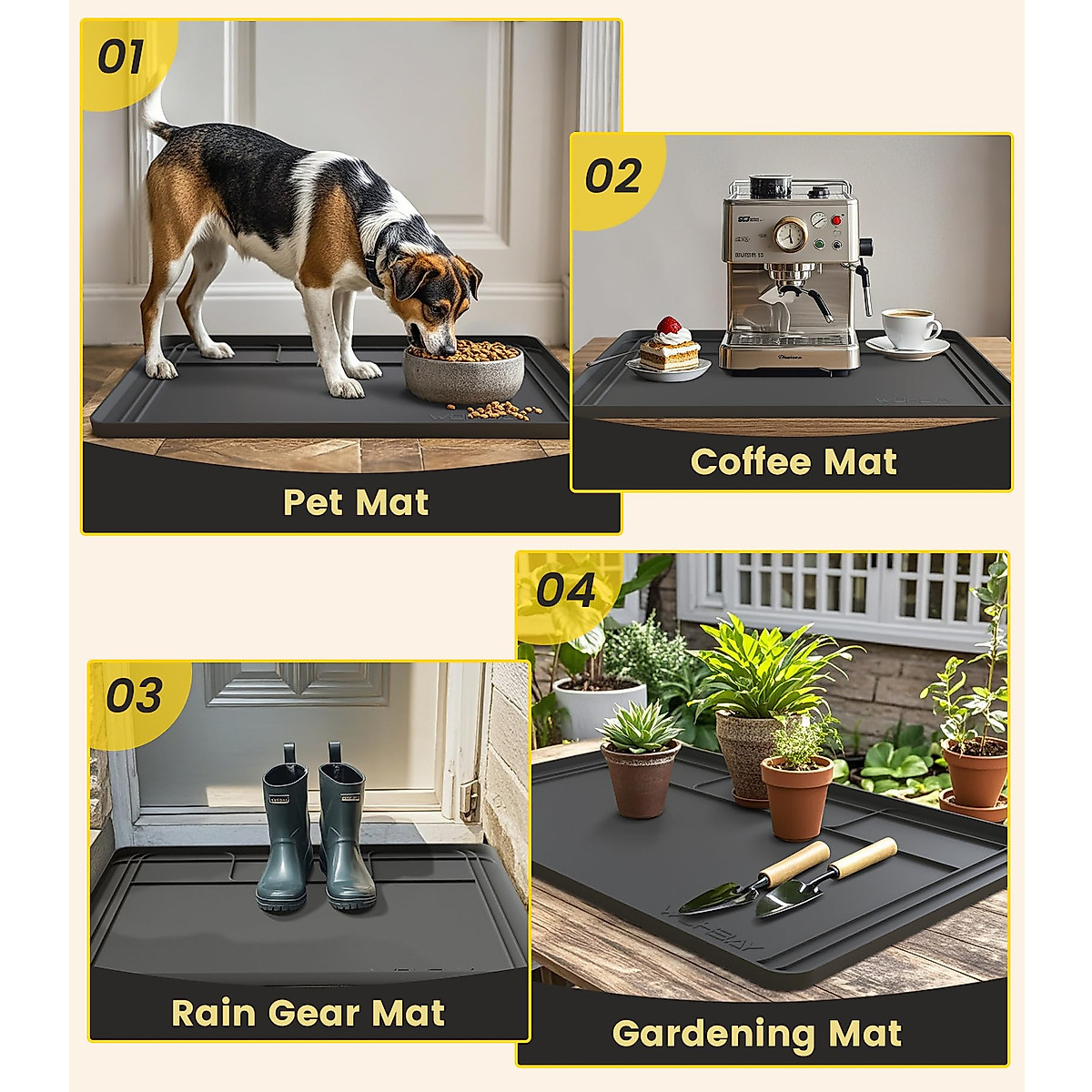 01

Pet Mat

02

Coffee Mat

03

Rain Gear Mat

04

Gardening Mat