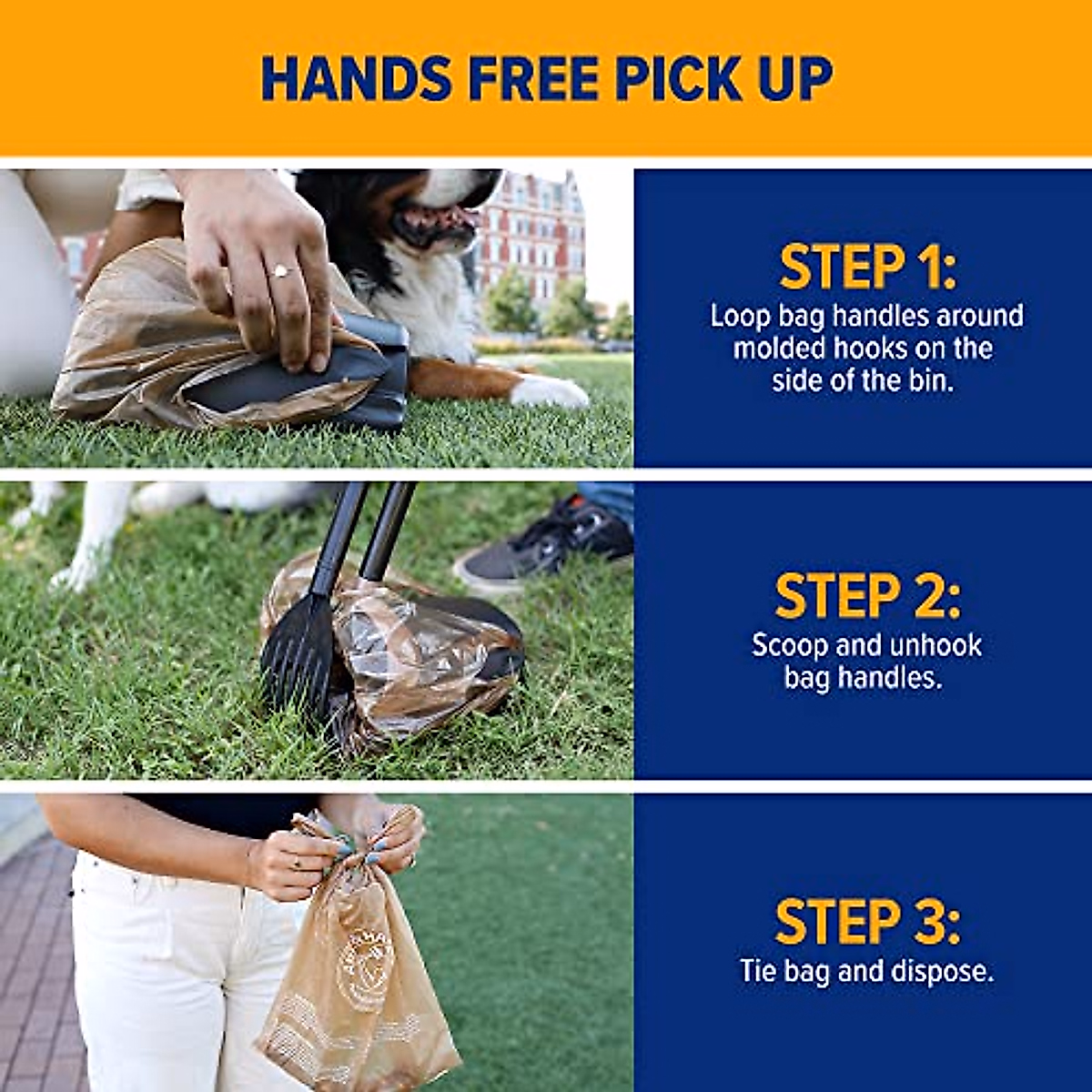 HANDS FREE PICK UP

STEP 1:
Loop bag handles around molded hooks on the side of the bin.

STEP 2:
Scoop and unhook bag handles.

STEP 3:
Tie bag and dispose.