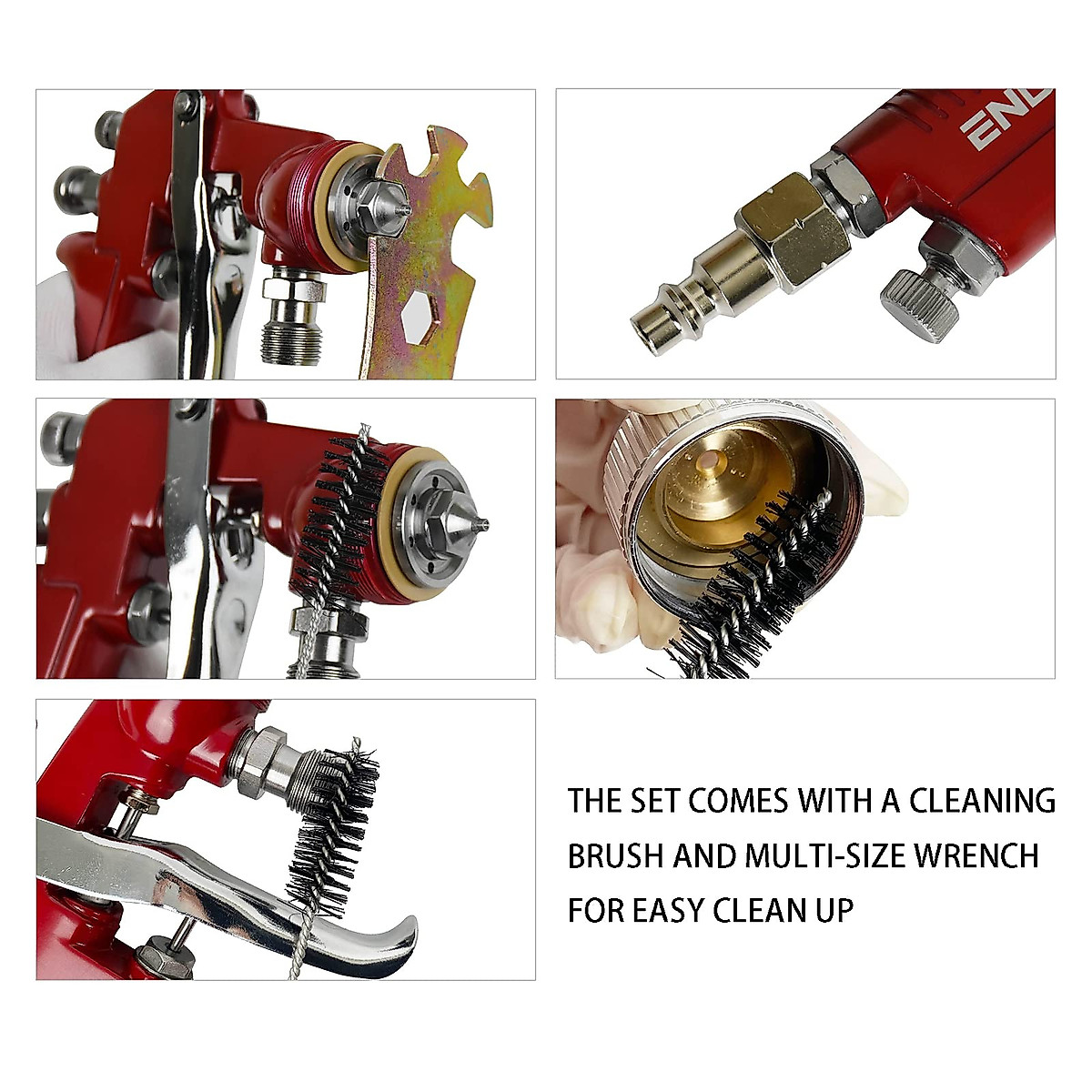 END

THE SET COMES WITH A CLEANING BRUSH AND MULTI-SIZE WRENCH FOR EASY CLEAN UP