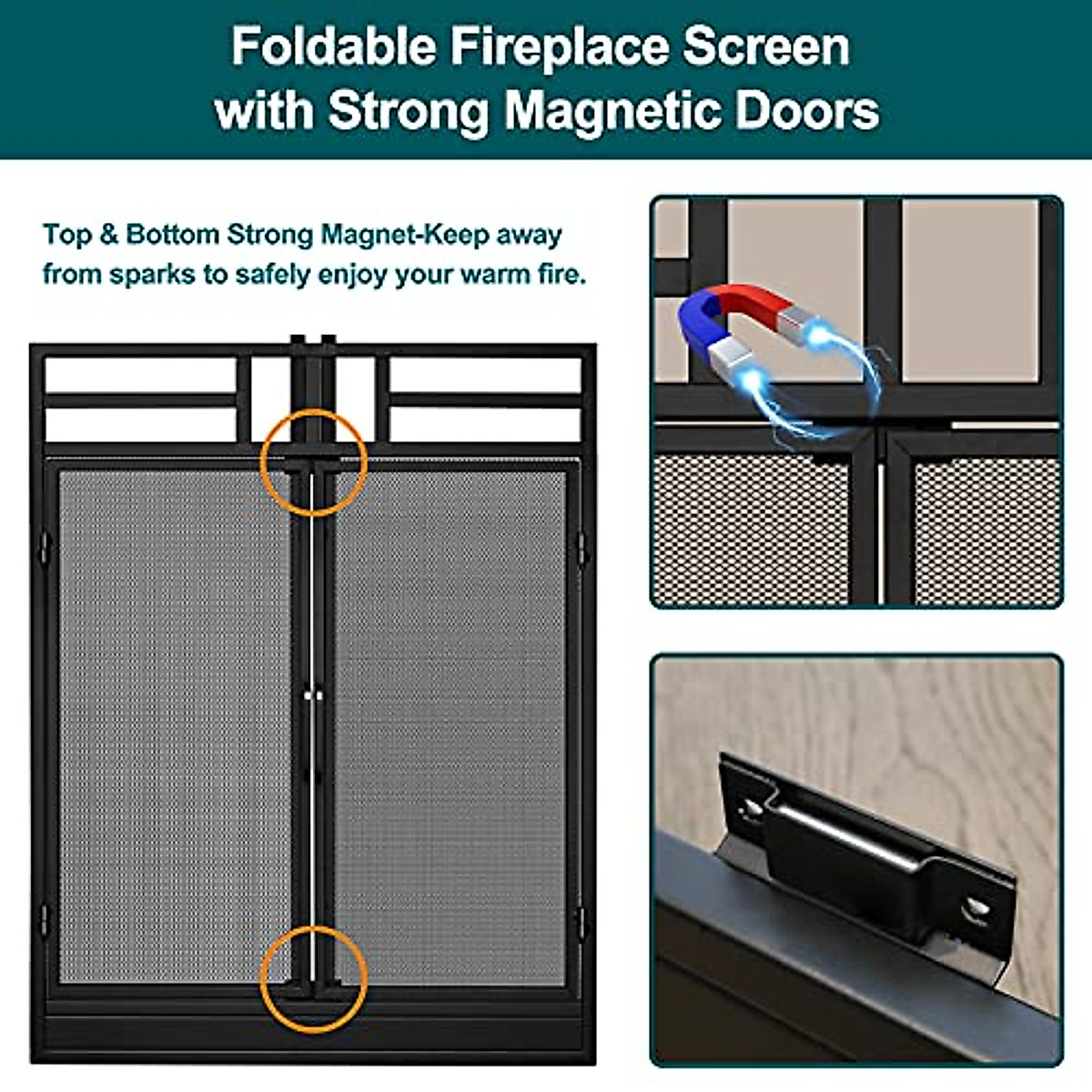 Foldable Fireplace Screen with Strong Magnetic Doors

Top & Bottom Strong Magnet-Keep away from sparks to safely enjoy your warm fire.