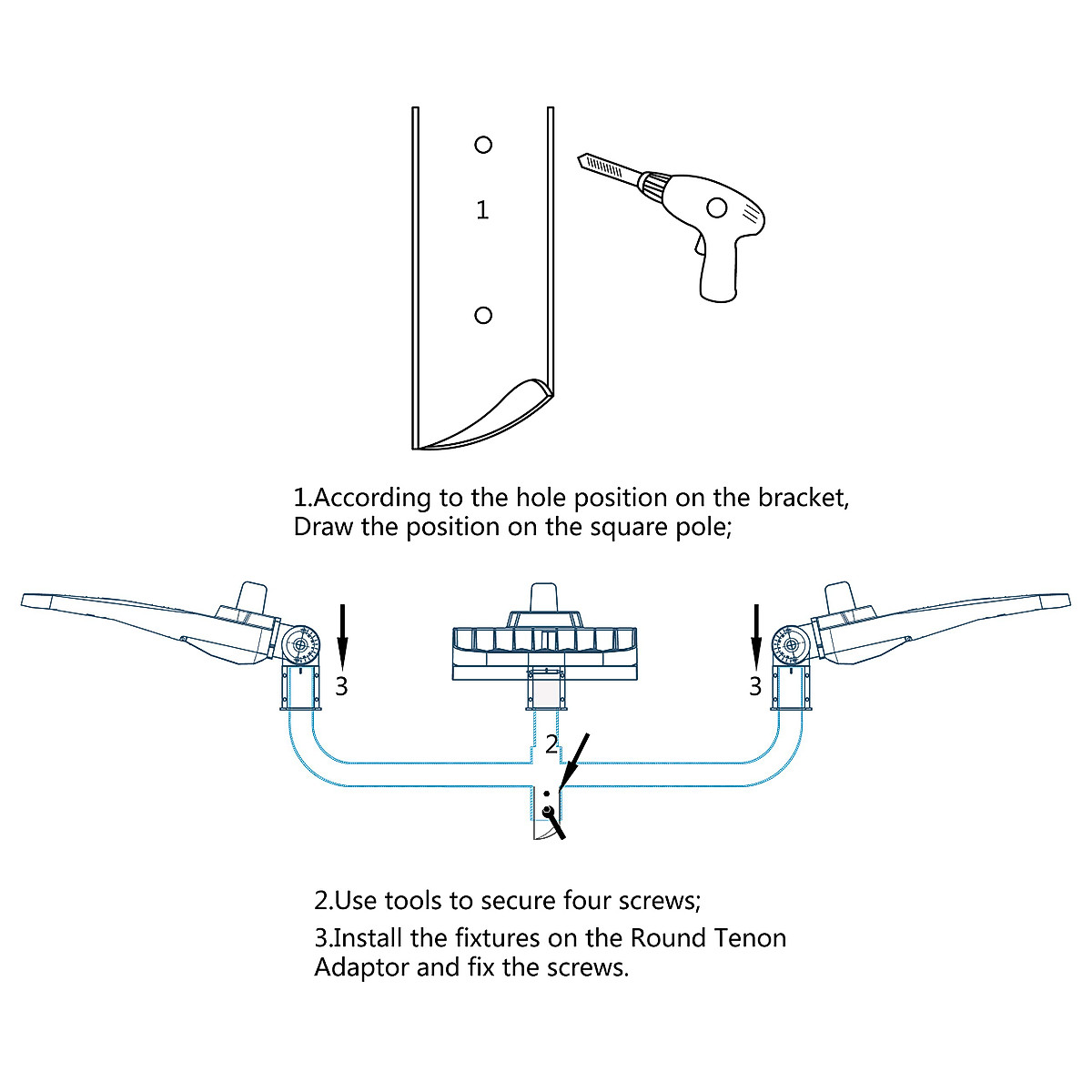 1

1.According to the hole position on the bracket, Draw the position on the square pole;

3

2

3

2.Use tools to secure four screws;

3.Install the fixtures on the Round Tenon Adaptor and fix the screws.