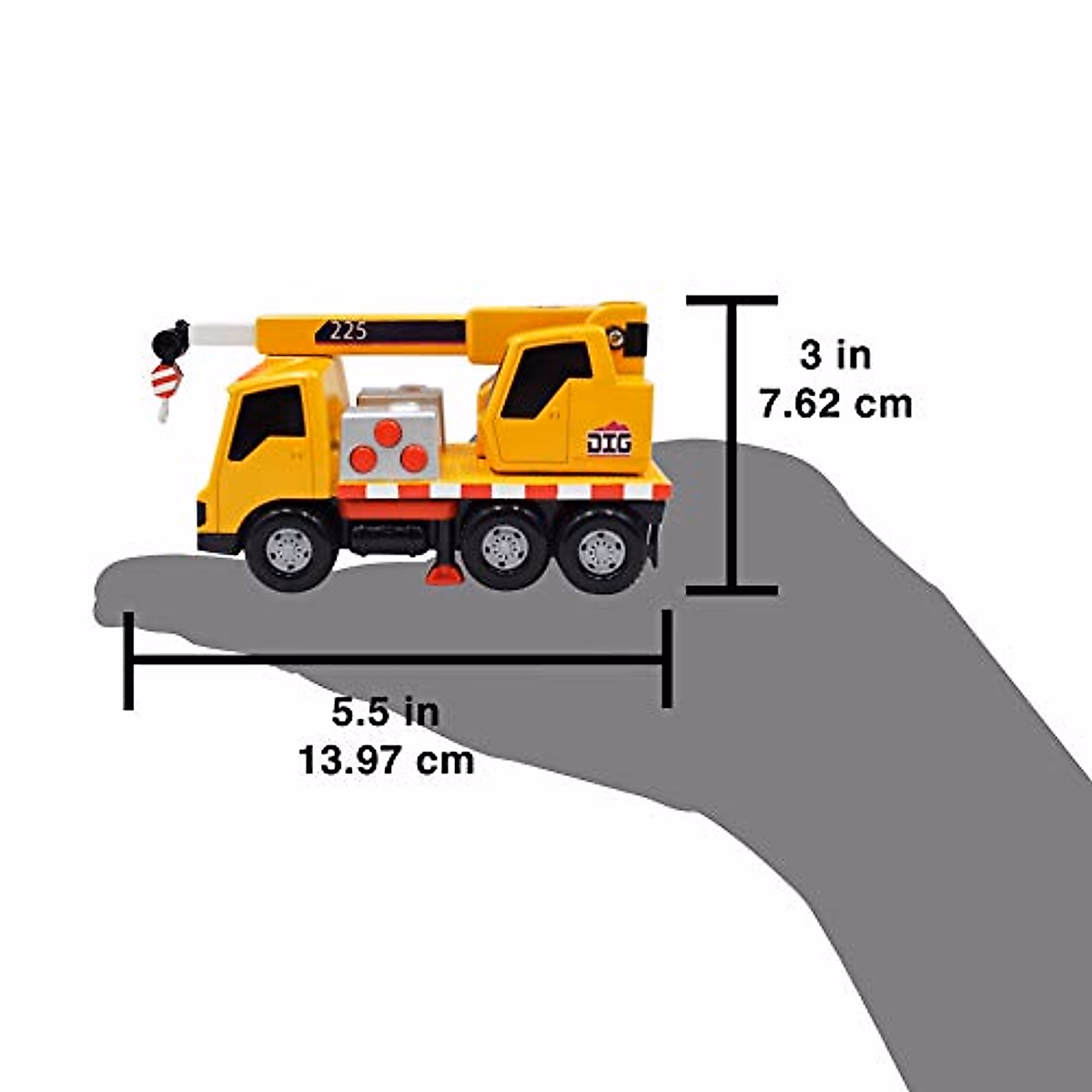 225

DIG

3 in
7.62 cm

5.5 in
13.97 cm