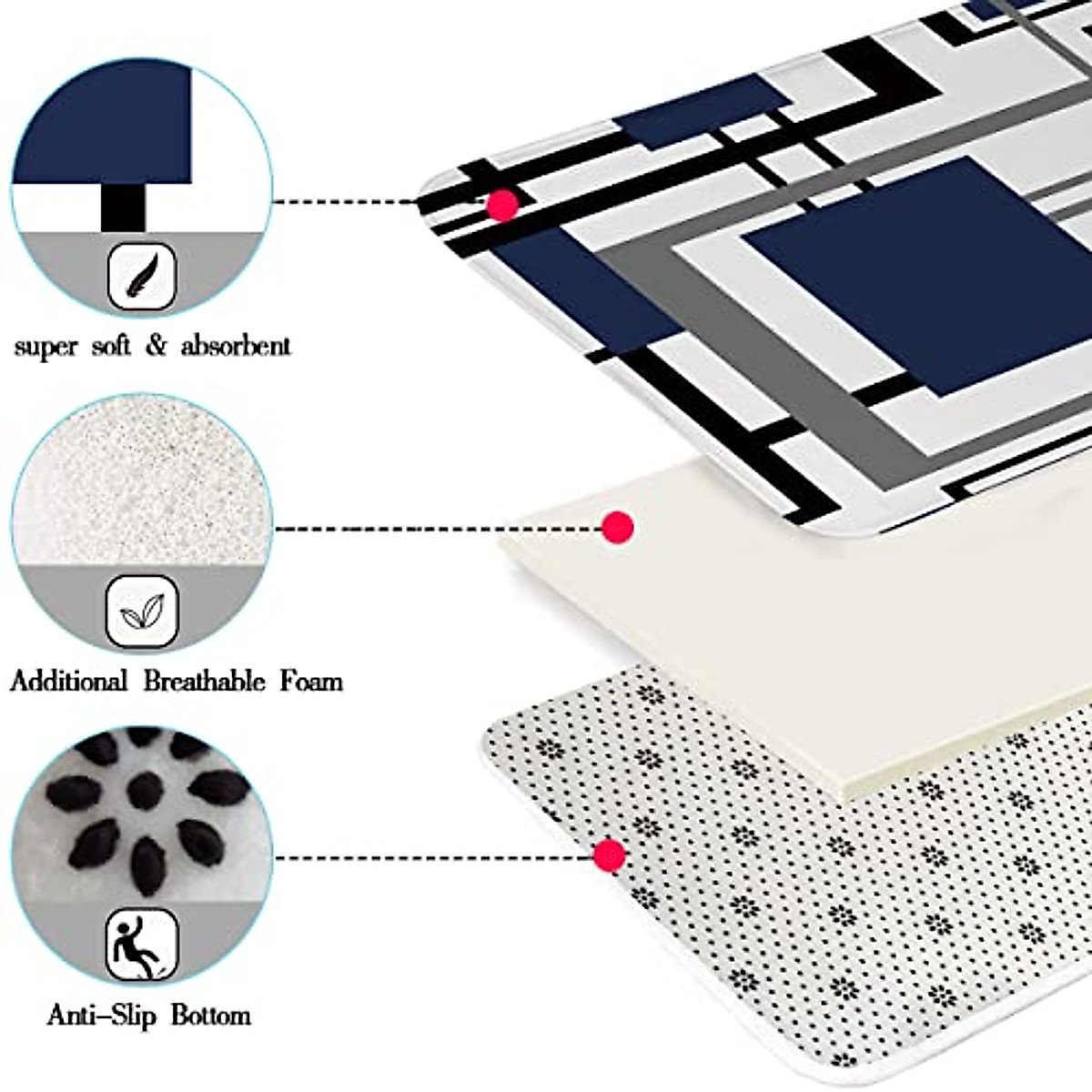 super soft & absorbent

Additional Breathable Foam

Anti-Slip Bottom