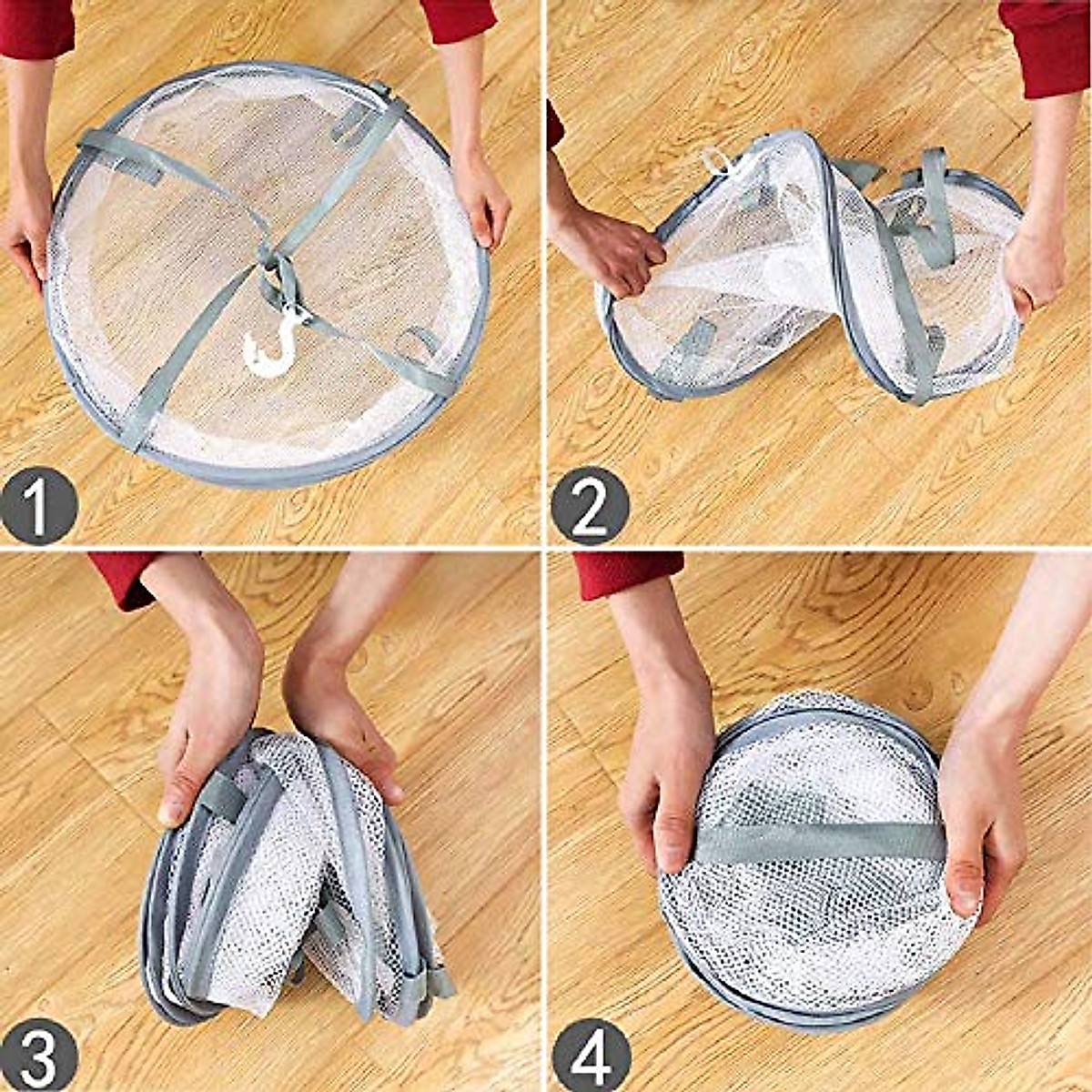 1

2

3

4