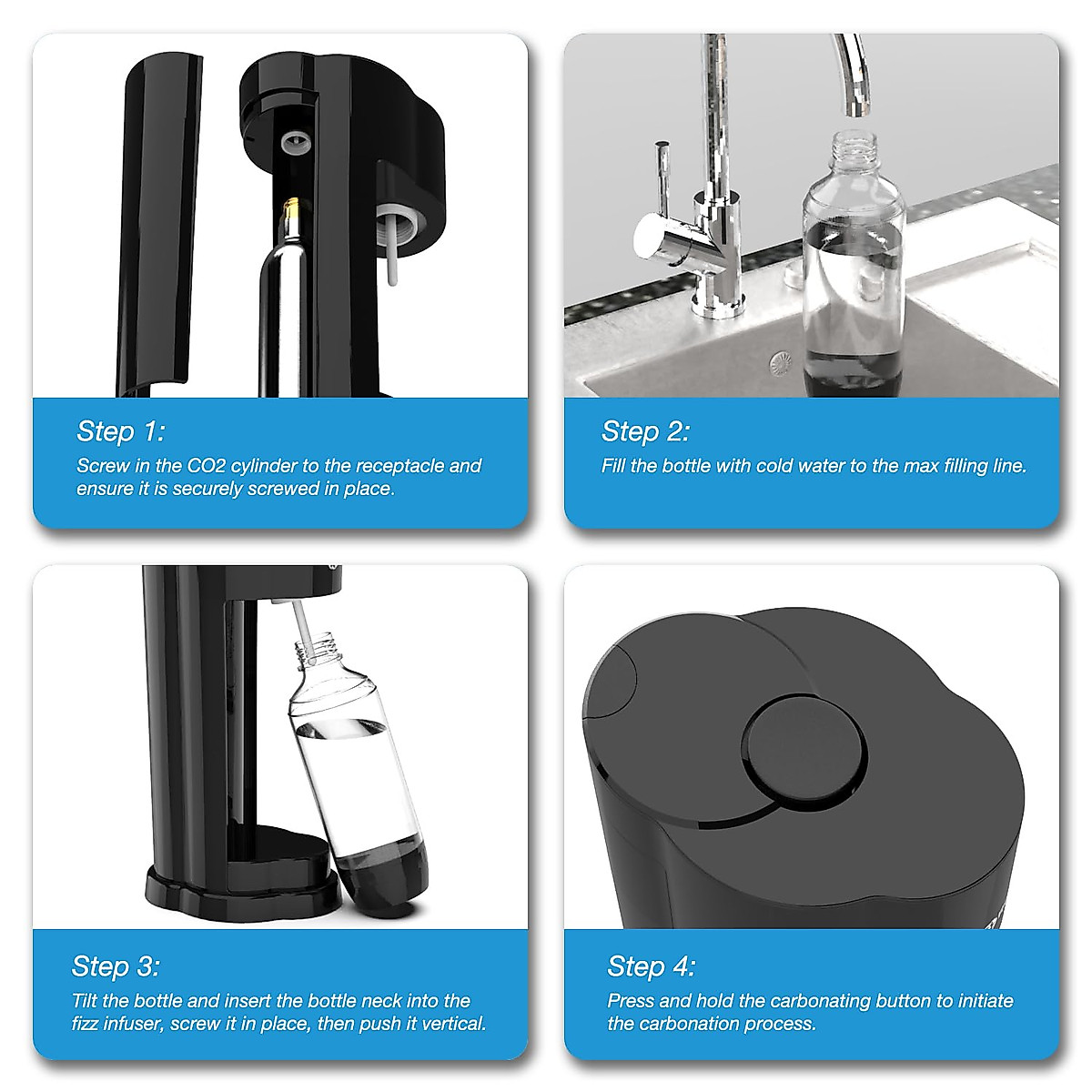 Step 1:
Screw in the CO2 cylinder to the receptacle and ensure it is securely screwed in place.

Step 2:
Fill the bottle with cold water to the max filling line.

Step 3:
Tilt the bottle and insert the bottle neck into the fizz infuser, screw it in place, then push it vertical.

Step 4:
Press and hold the carbonating button to initiate the carbonation process.