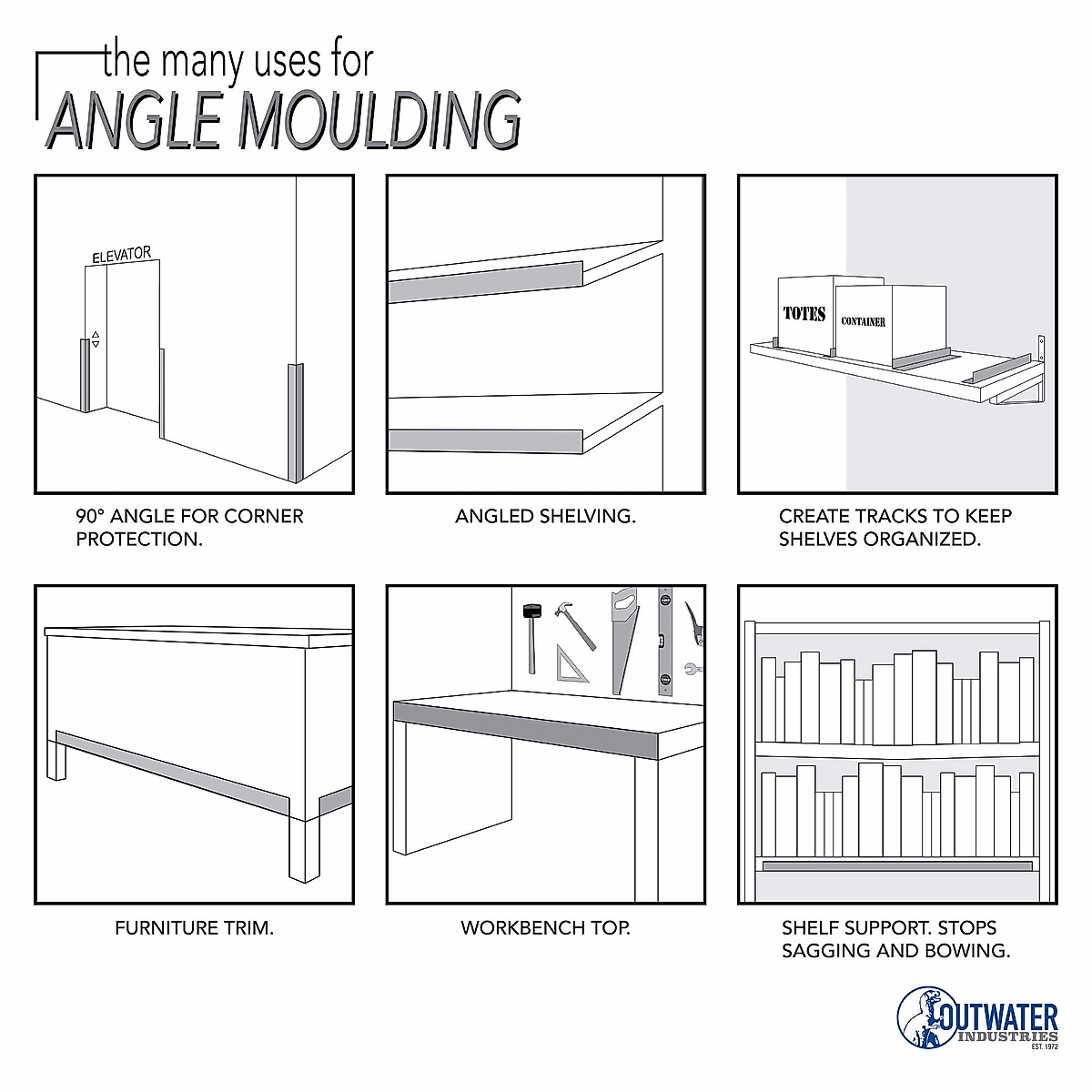 the many uses for
ANGLE MOULDING

ELEVATOR

90° ANGLE FOR CORNER PROTECTION.

ANGLED SHELVING.

TOTES
CONTAINER

CREATE TRACKS TO KEEP SHELVES ORGANIZED.

FURNITURE TRIM.

WORKBENCH TOP.

SHELF SUPPORT. STOPS SAGGING AND BOWING.

OUTWATER
INDUSTRIES
EST. 1972