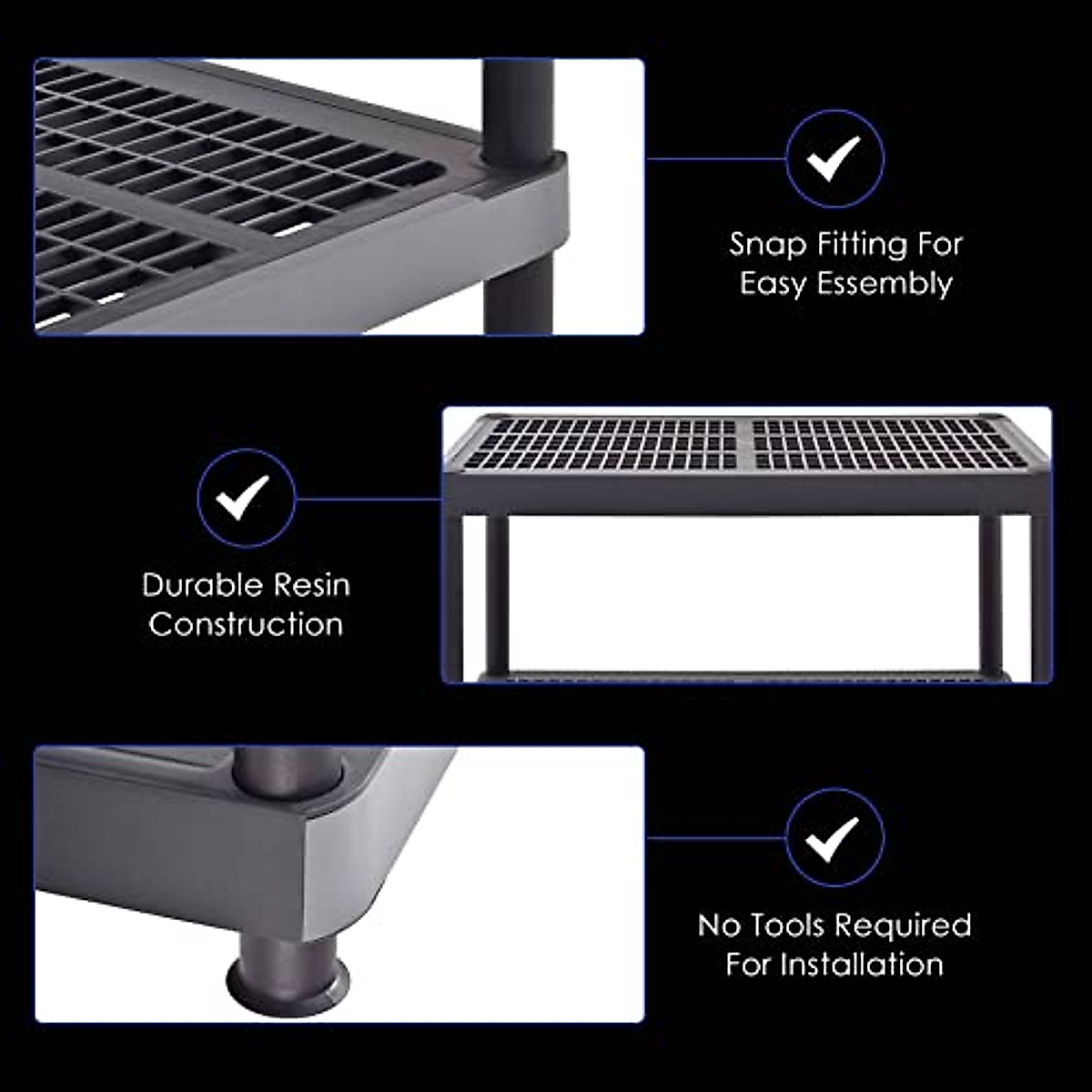 Snap Fitting For Easy Essembly

Durable Resin Construction

No Tools Required For Installation