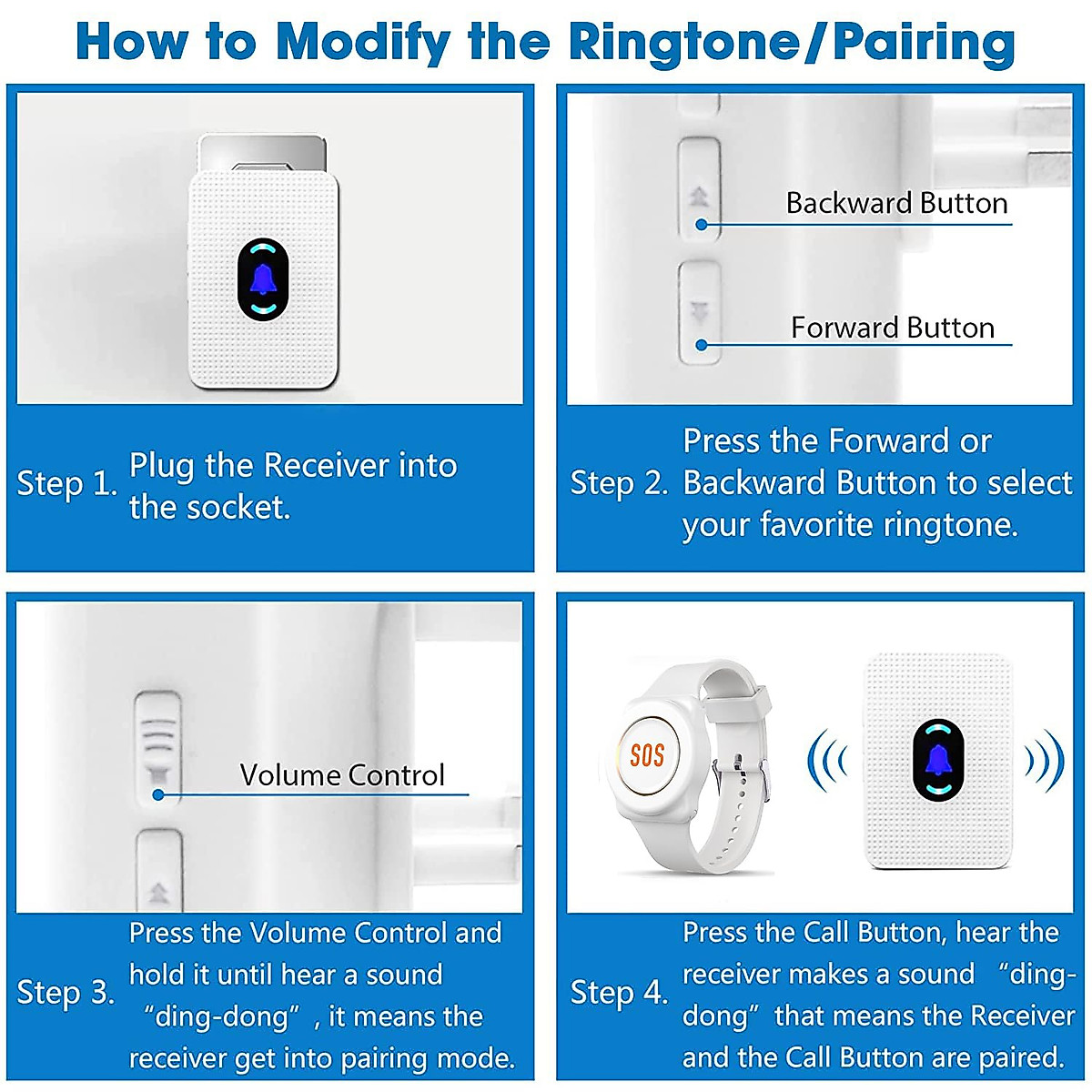 How to Modify the Ringtone/Pairing

Step 1. Plug the Receiver into the socket.

Backward Button

Forward Button

Step 2. Press the Forward or Backward Button to select your favorite ringtone.

Volume Control

Step 3. Press the Volume Control and hold it until hear a sound “ding-dong”, it means the receiver get into pairing mode.

SOS

Step 4. Press the Call Button, hear the receiver makes a sound “ding-dong” that means the Receiver and the Call Button are paired.