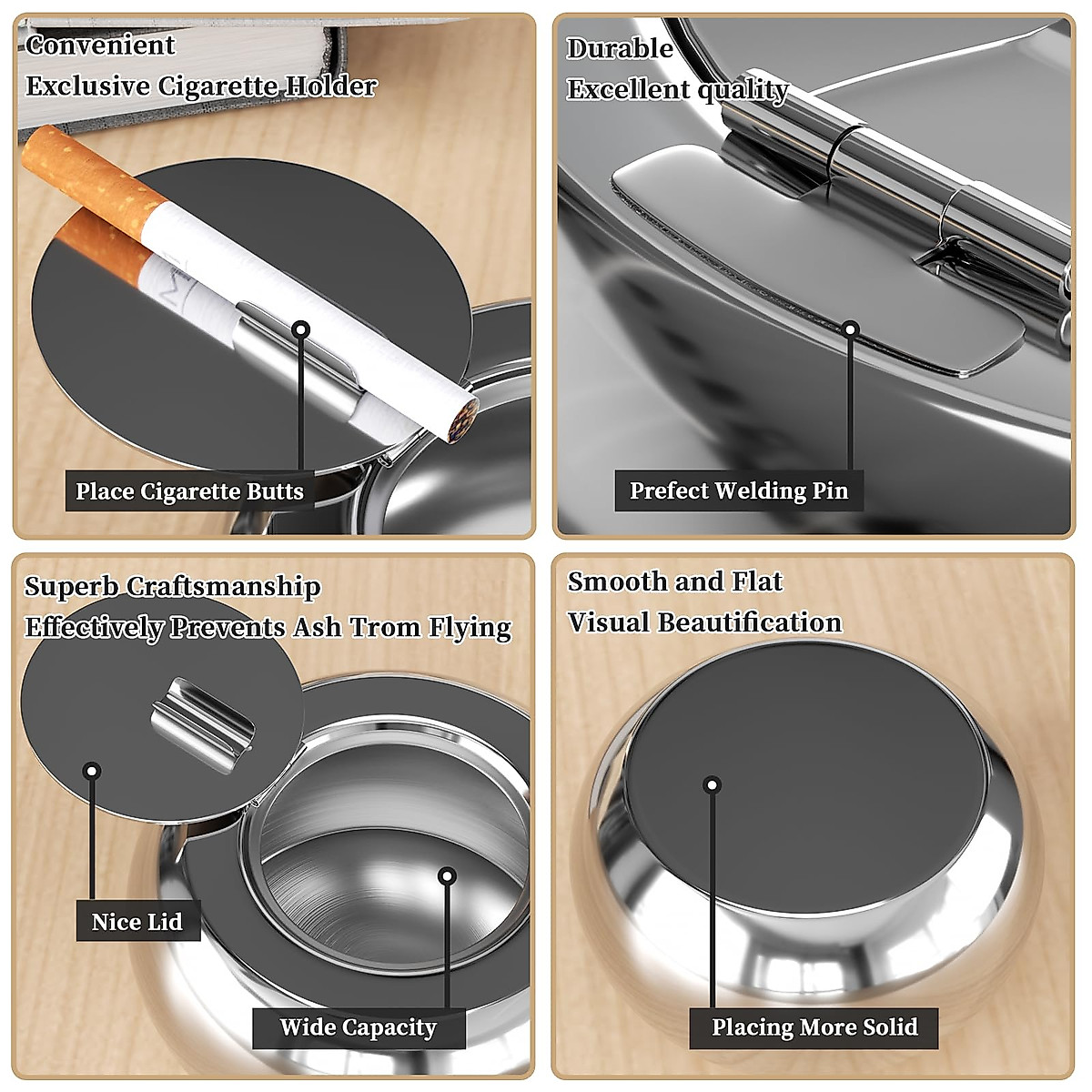 Convenient
Exclusive Cigarette Holder

Place Cigarette Butts

Durable
Excellent quality

Prefect Welding Pin

Superb Craftsmanship
Effectively Prevents Ash Trom Flying

Nice Lid

Wide Capacity

Smooth and Flat
Visual Beautification

Placing More Solid