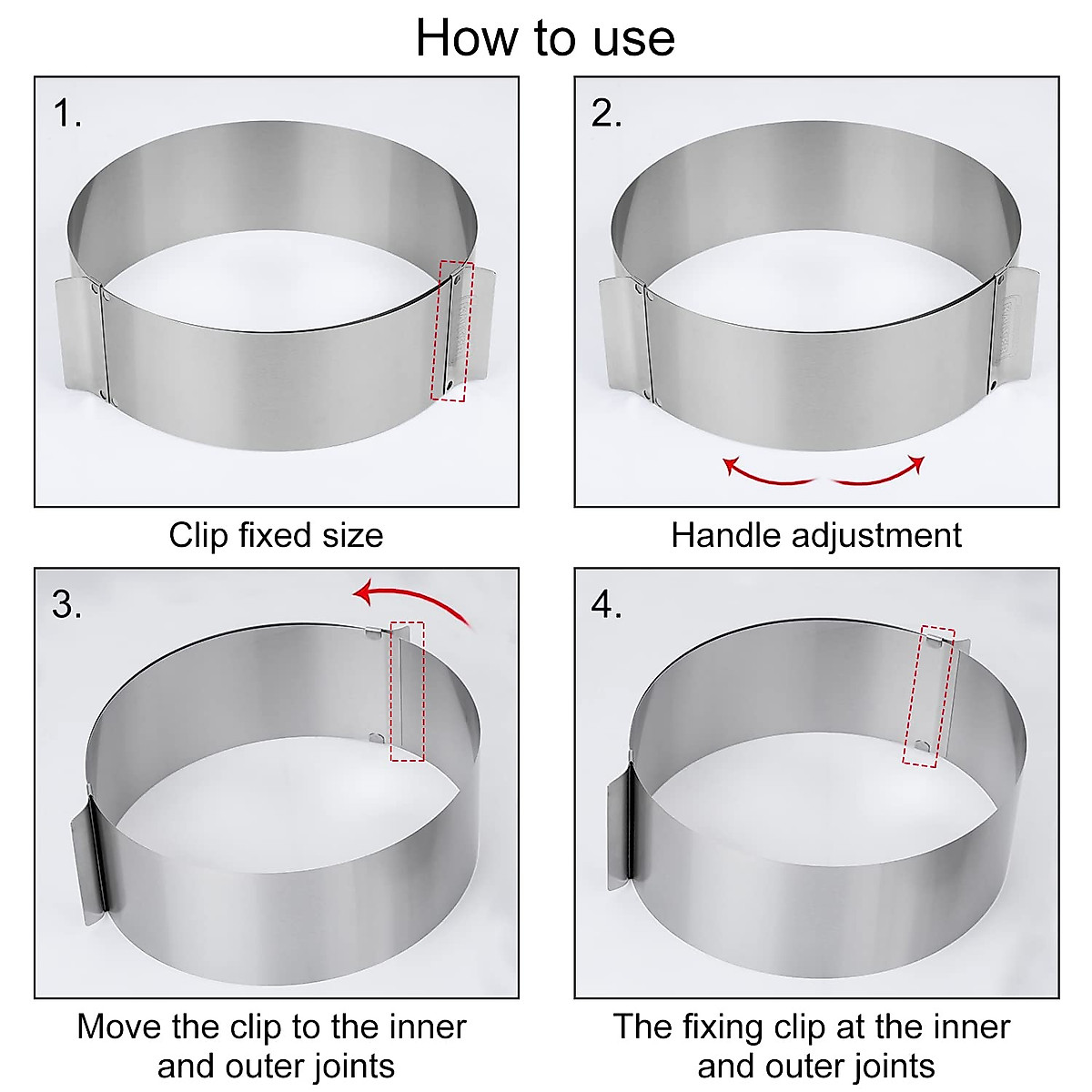 How to use

1.

Clip fixed size

2.

Handle adjustment

3.

Move the clip to the inner and outer joints

4.

The fixing clip at the inner and outer joints