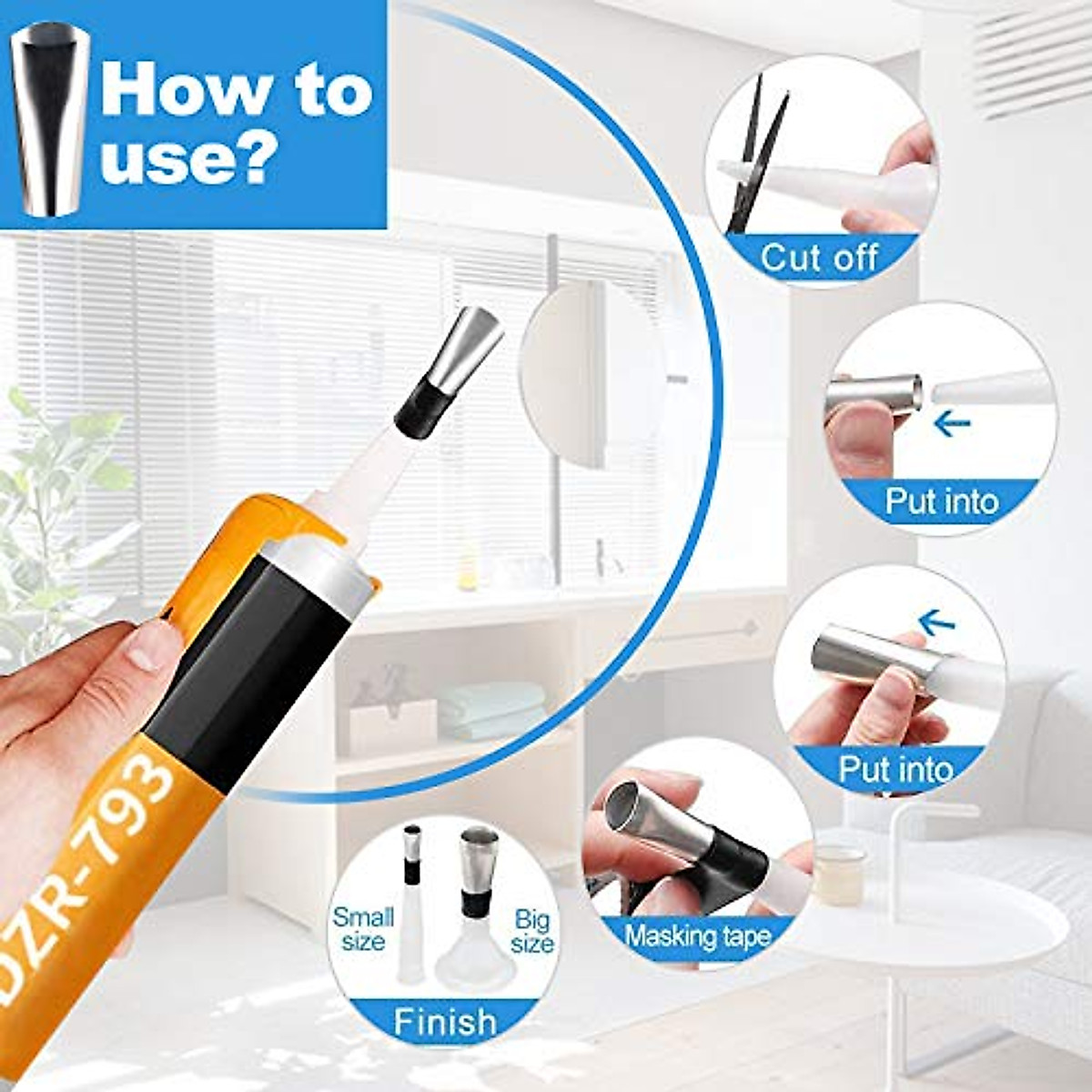 How to use?

Cut off

Put into

Put into

Masking tape

Small size

Big size

Finish

DZR-793