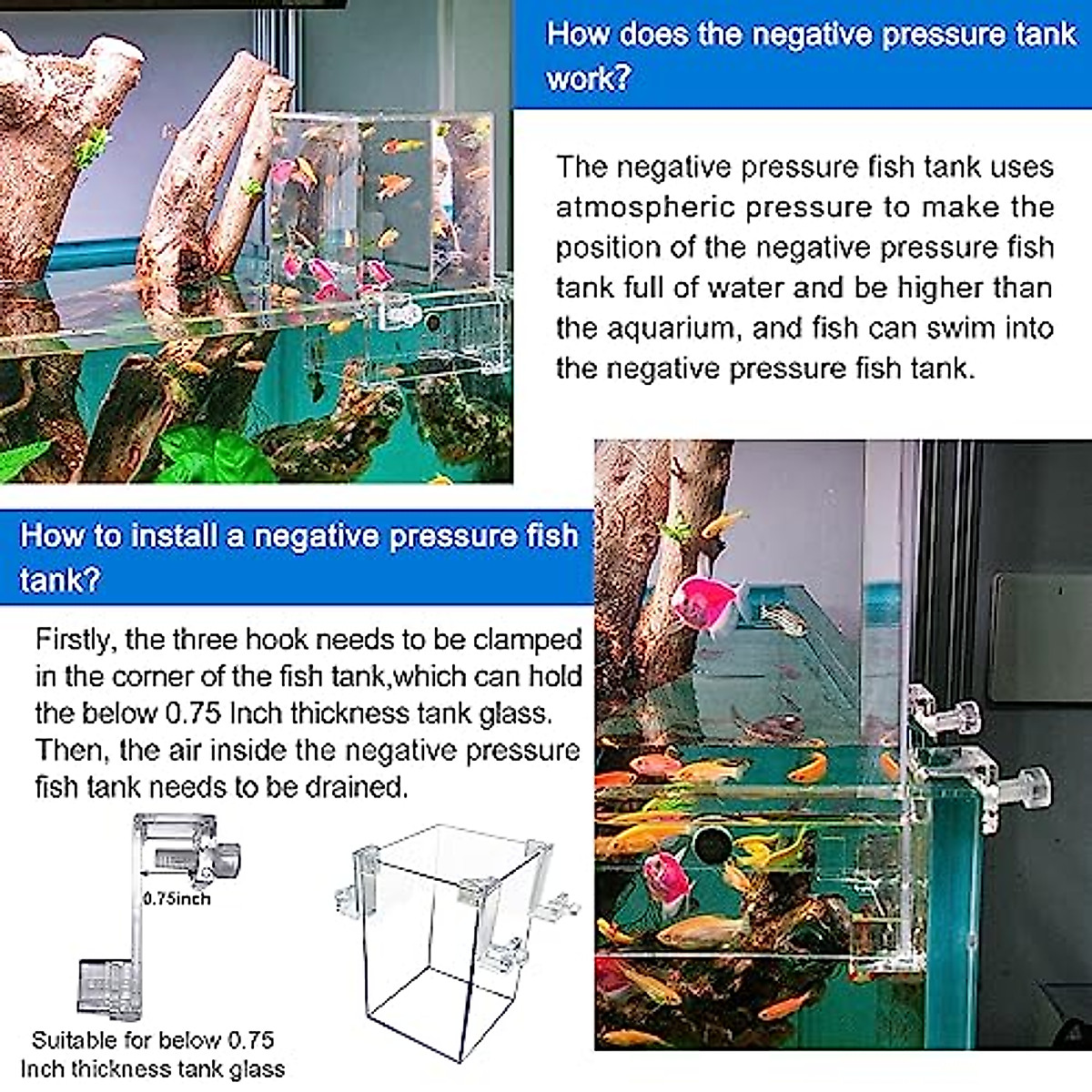 How does the negative pressure tank work?

The negative pressure fish tank uses atmospheric pressure to make the position of the negative pressure fish tank full of water and be higher than the aquarium, and fish can swim into the negative pressure fish tank.

How to install a negative pressure fish tank?

Firstly, the three hook needs to be clamped in the corner of the fish tank,which can hold the below 0.75 Inch thickness tank glass. Then, the air inside the negative pressure fish tank needs to be drained.

0.75inch

Suitable for below 0.75 Inch thickness tank glass