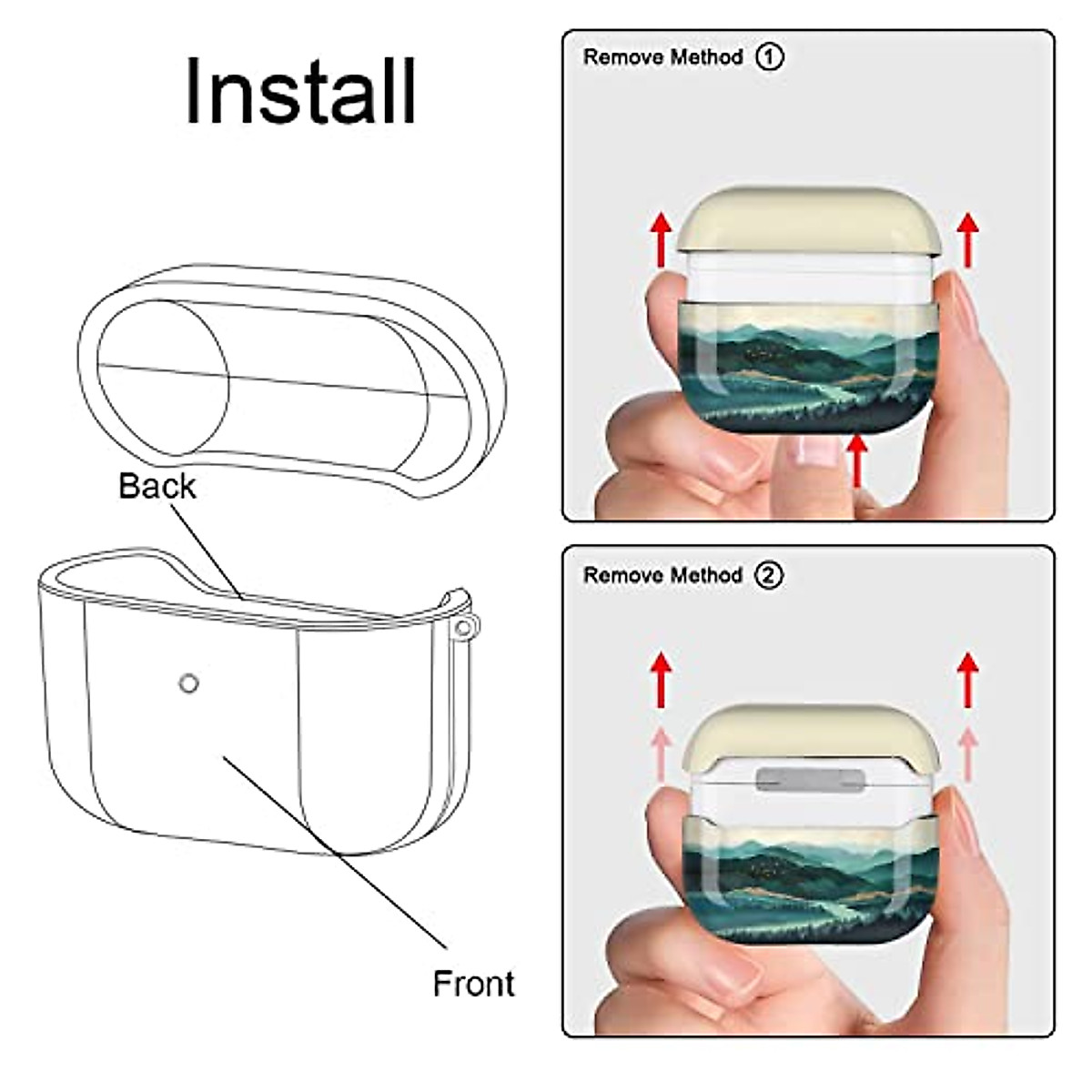 Install

Back

Front

Remove Method ①

Remove Method ②