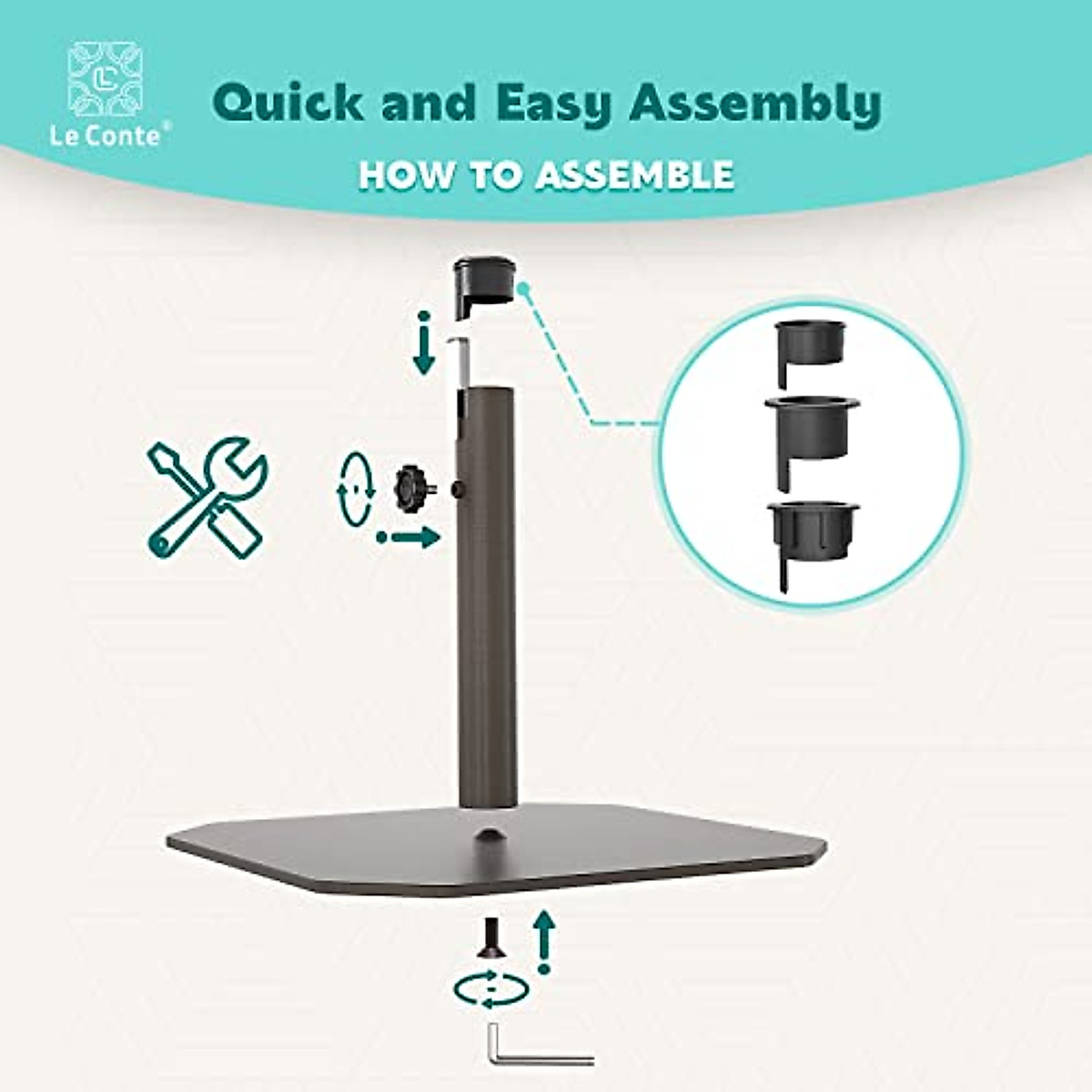 Le Conte®

Quick and Easy Assembly

HOW TO ASSEMBLE