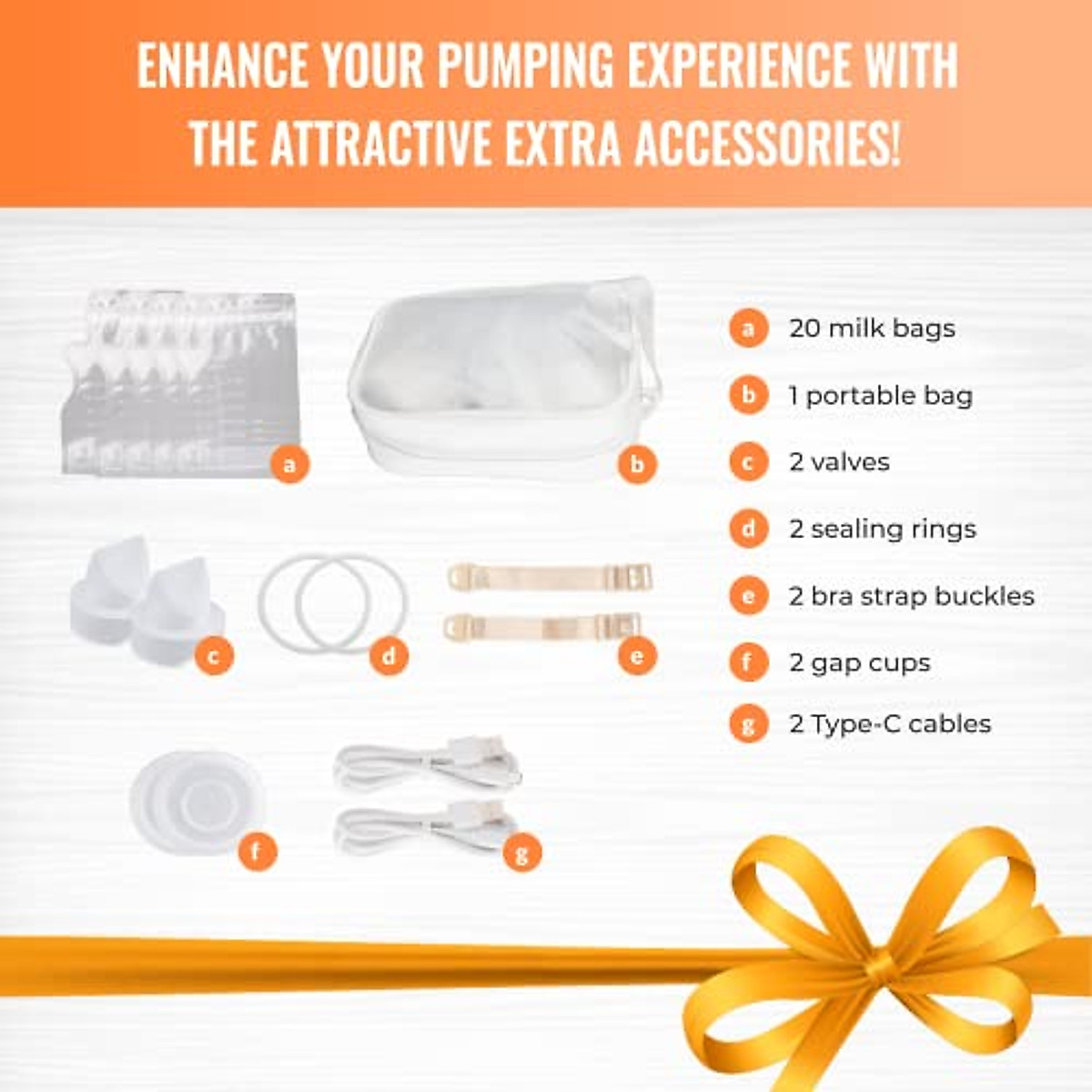 ENHANCE YOUR PUMPING EXPERIENCE WITH THE ATTRACTIVE EXTRA ACCESSORIES!

a

b

c

d

e

f

g

a 20 milk bags

b 1 portable bag

c 2 valves

d 2 sealing rings

e 2 bra strap buckles

f 2 gap cups

g 2 Type-C cables