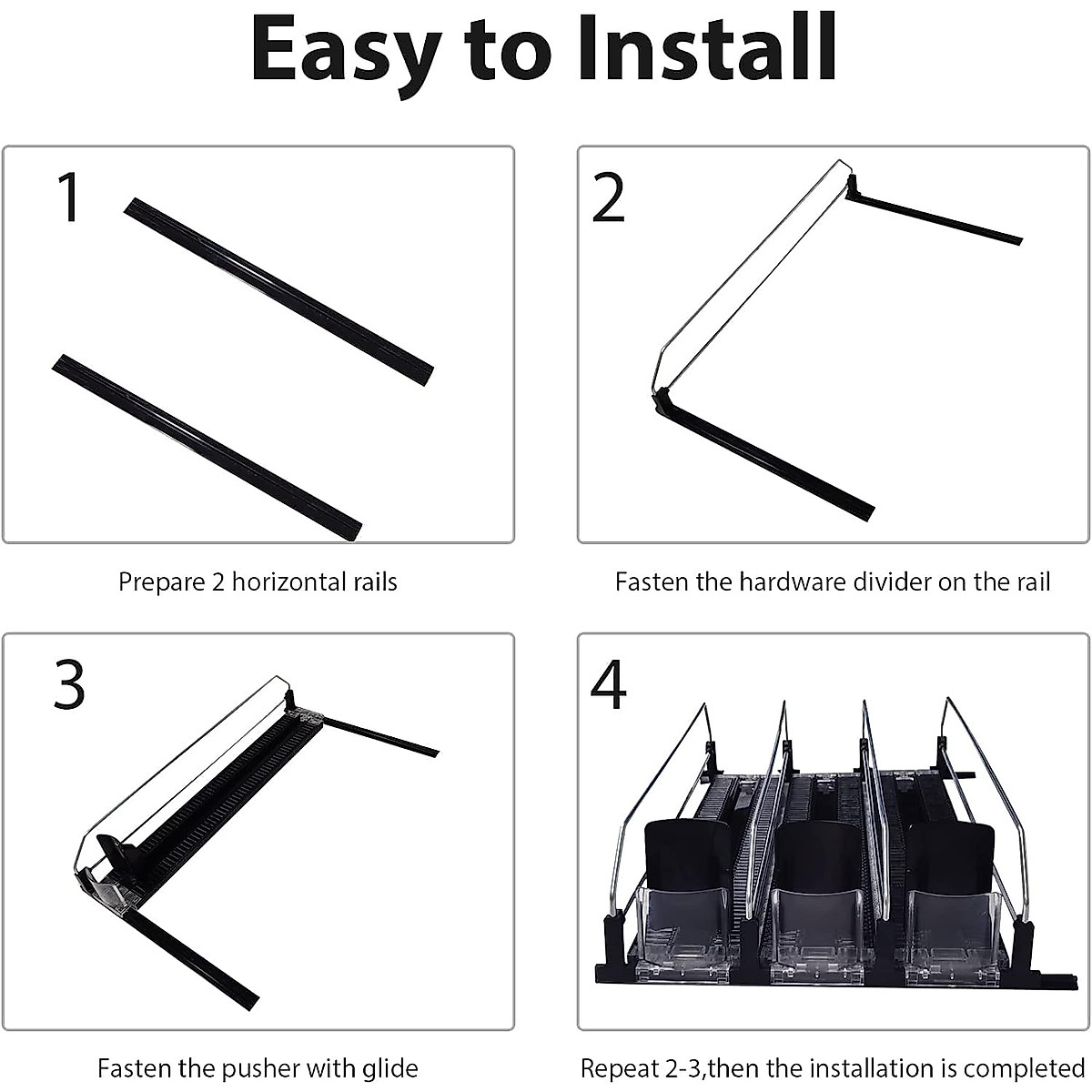 Easy to Install

1

Prepare 2 horizontal rails

2

Fasten the hardware divider on the rail

3

Fasten the pusher with glide

4

Repeat 2-3,then the installation is completed