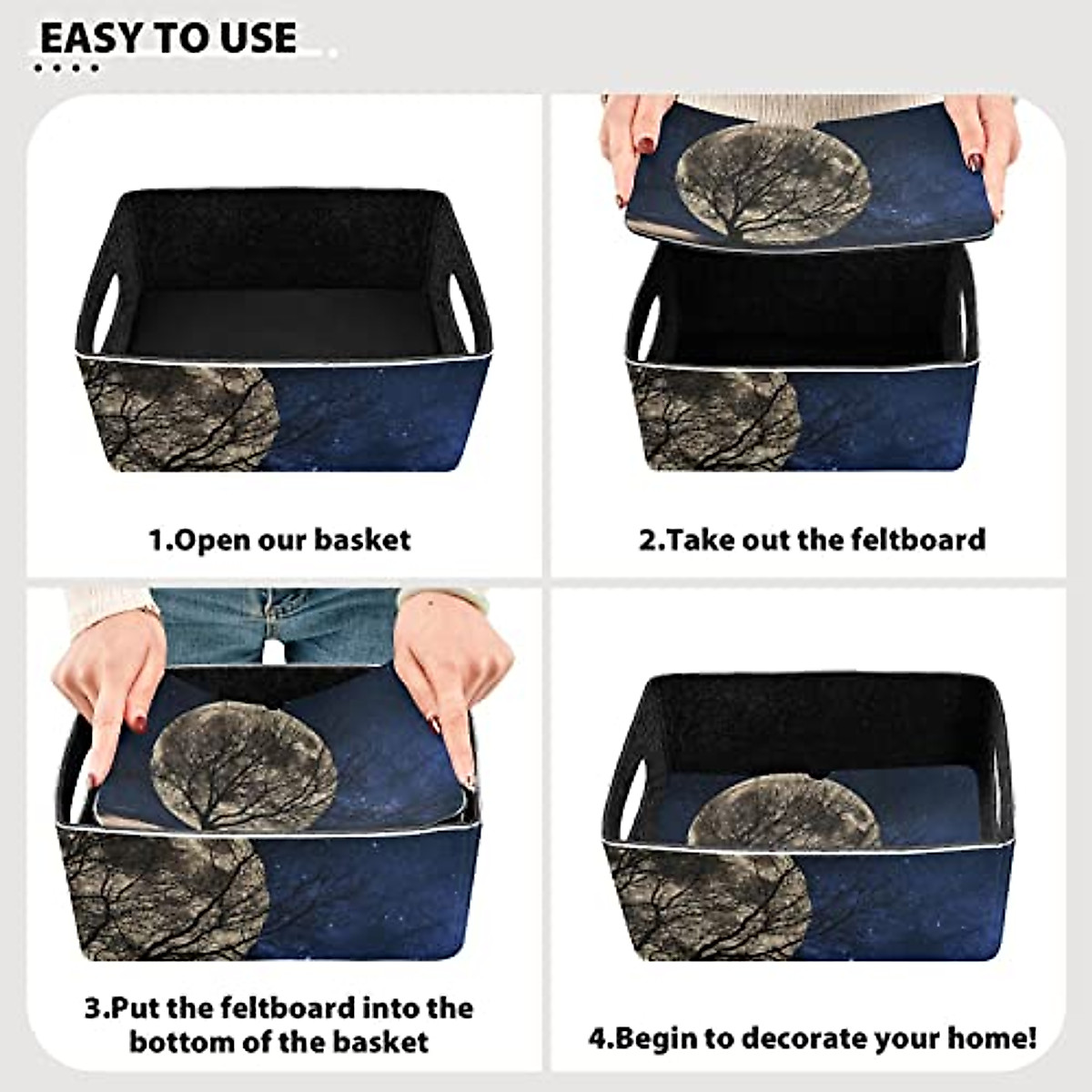 EASY TO USE

1.Open our basket

2.Take out the feltboard

3.Put the feltboard into the bottom of the basket

4.Begin to decorate your home!