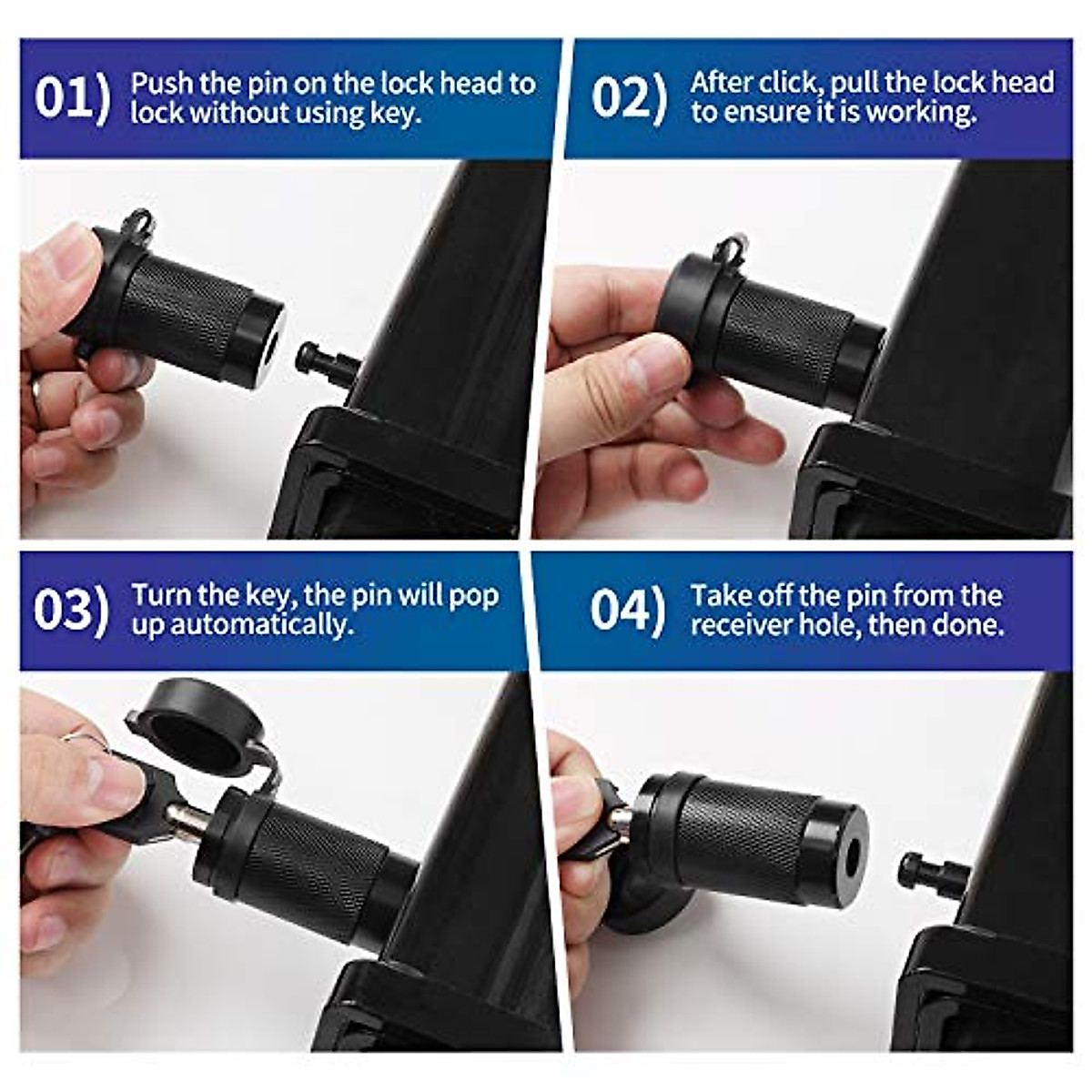 01) Push the pin on the lock head to lock without using key.

02) After click, pull the lock head to ensure it is working.

03) Turn the key, the pin will pop up automatically.

04) Take off the pin from the receiver hole, then done.