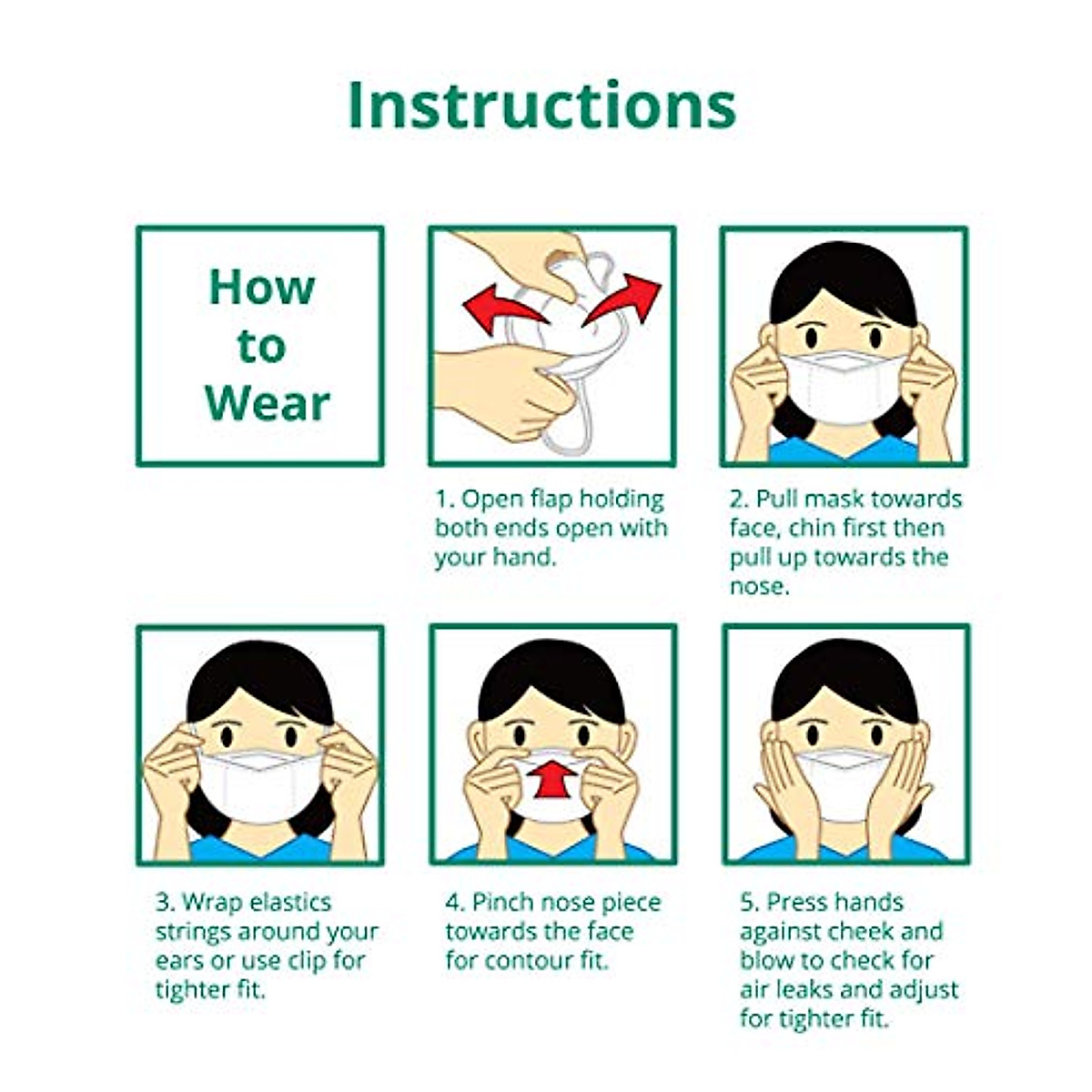 Instructions

How to Wear

1. Open flap holding both ends open with your hand.

2. Pull mask towards face, chin first then pull up towards the nose.

3. Wrap elastics strings around your ears or use clip for tighter fit.

4. Pinch nose piece towards the face for contour fit.

5. Press hands against cheek and blow to check for air leaks and adjust for tighter fit.