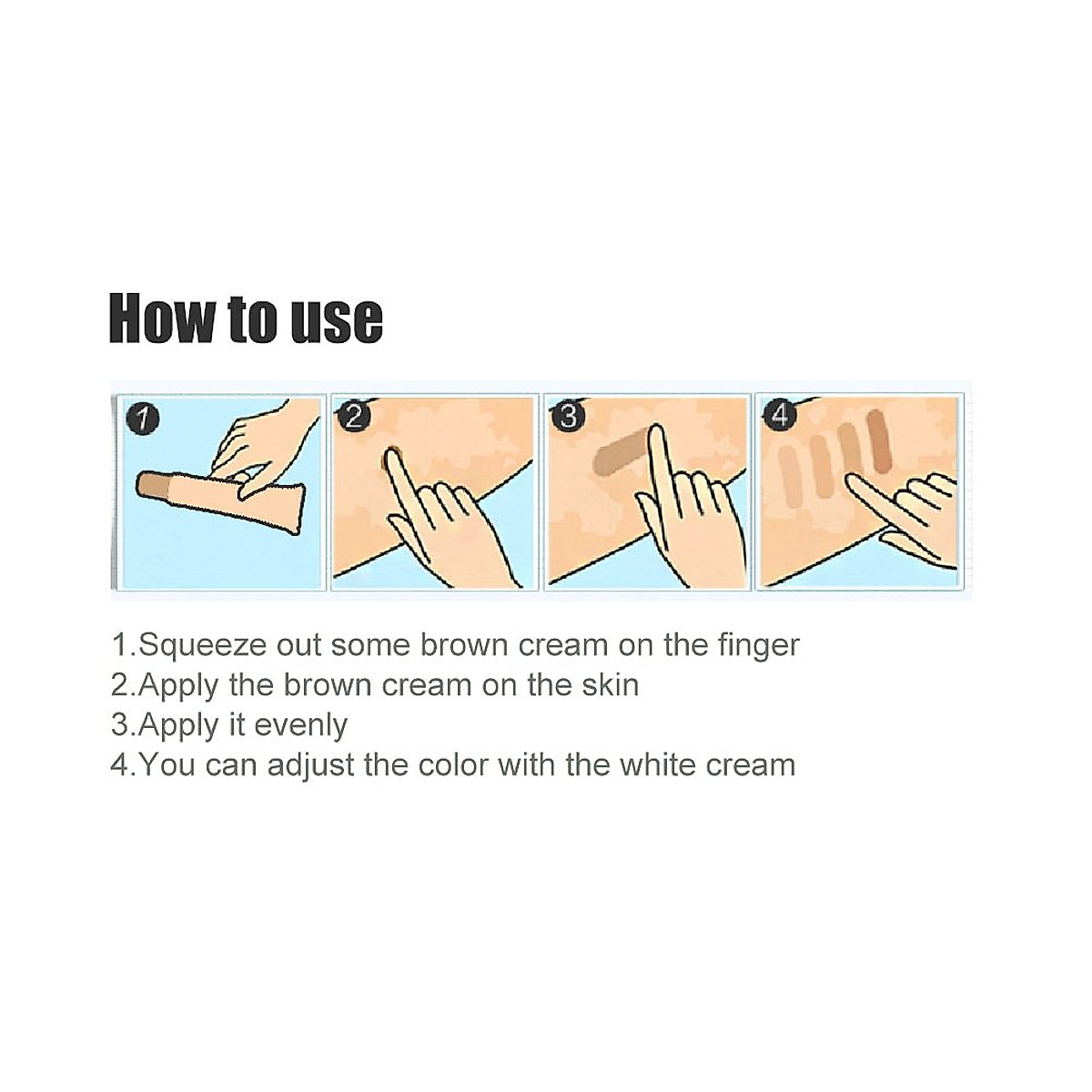 How to use

1

2

3

4

1.Squeeze out some brown cream on the finger
2.Apply the brown cream on the skin
3.Apply it evenly
4.You can adjust the color with the white cream