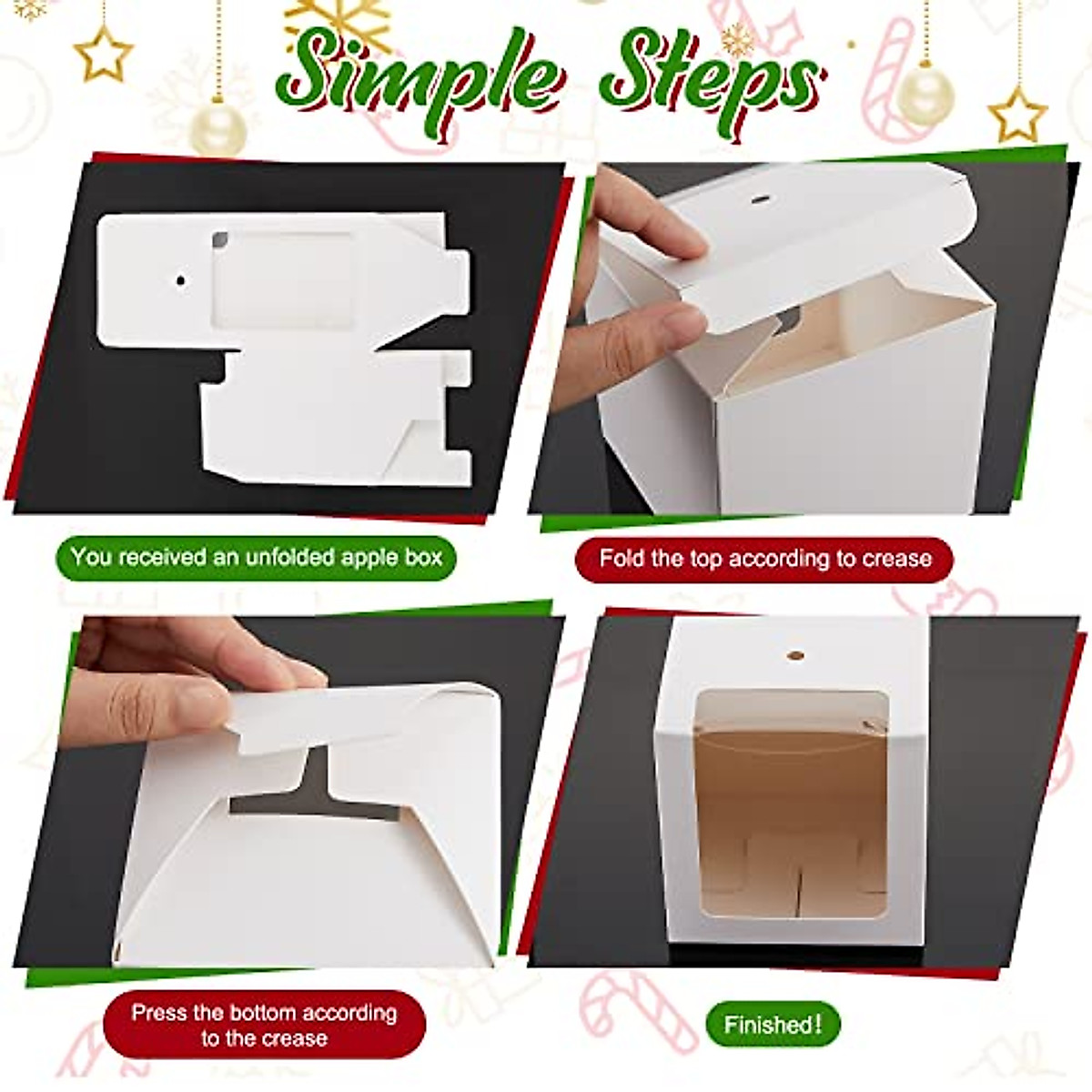 Simple Steps

You received an unfolded apple box

Fold the top according to crease

Press the bottom according to the crease

Finished!