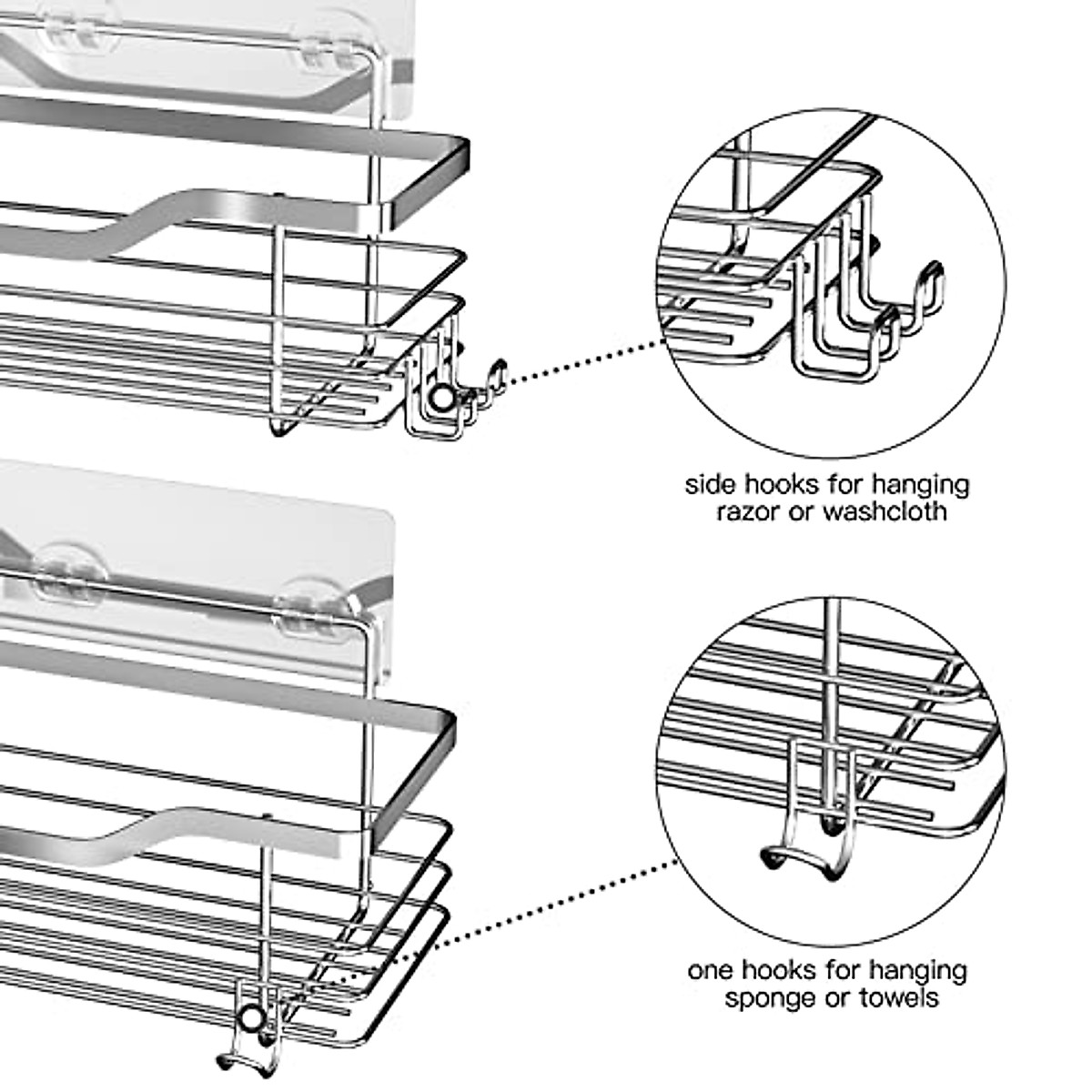 side hooks for hanging
razor or washcloth

one hooks for hanging
sponge or towels