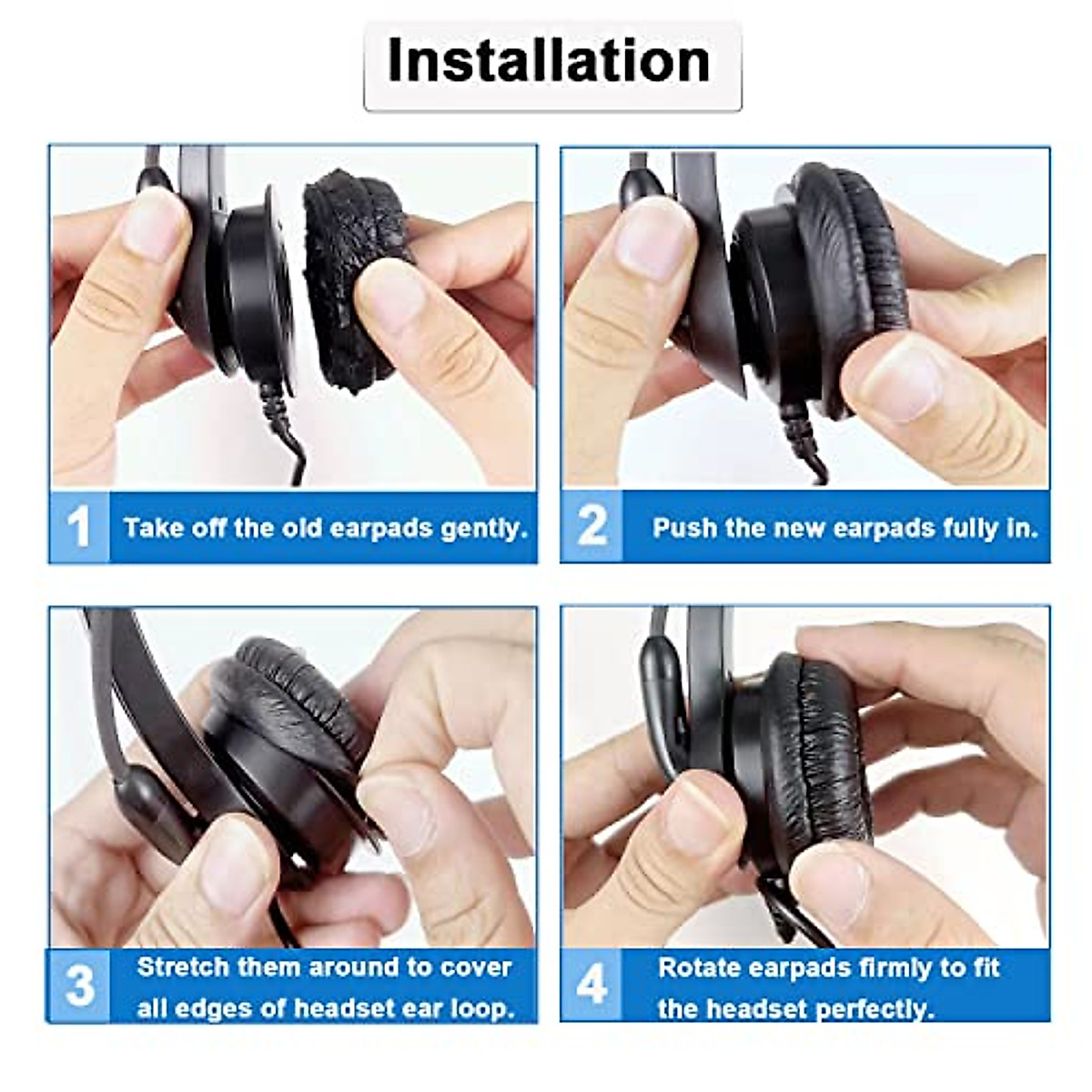 Installation

1 Take off the old earpads gently.

2 Push the new earpads fully in.

3 Stretch them around to cover all edges of headset ear loop.

4 Rotate earpads firmly to fit the headset perfectly.