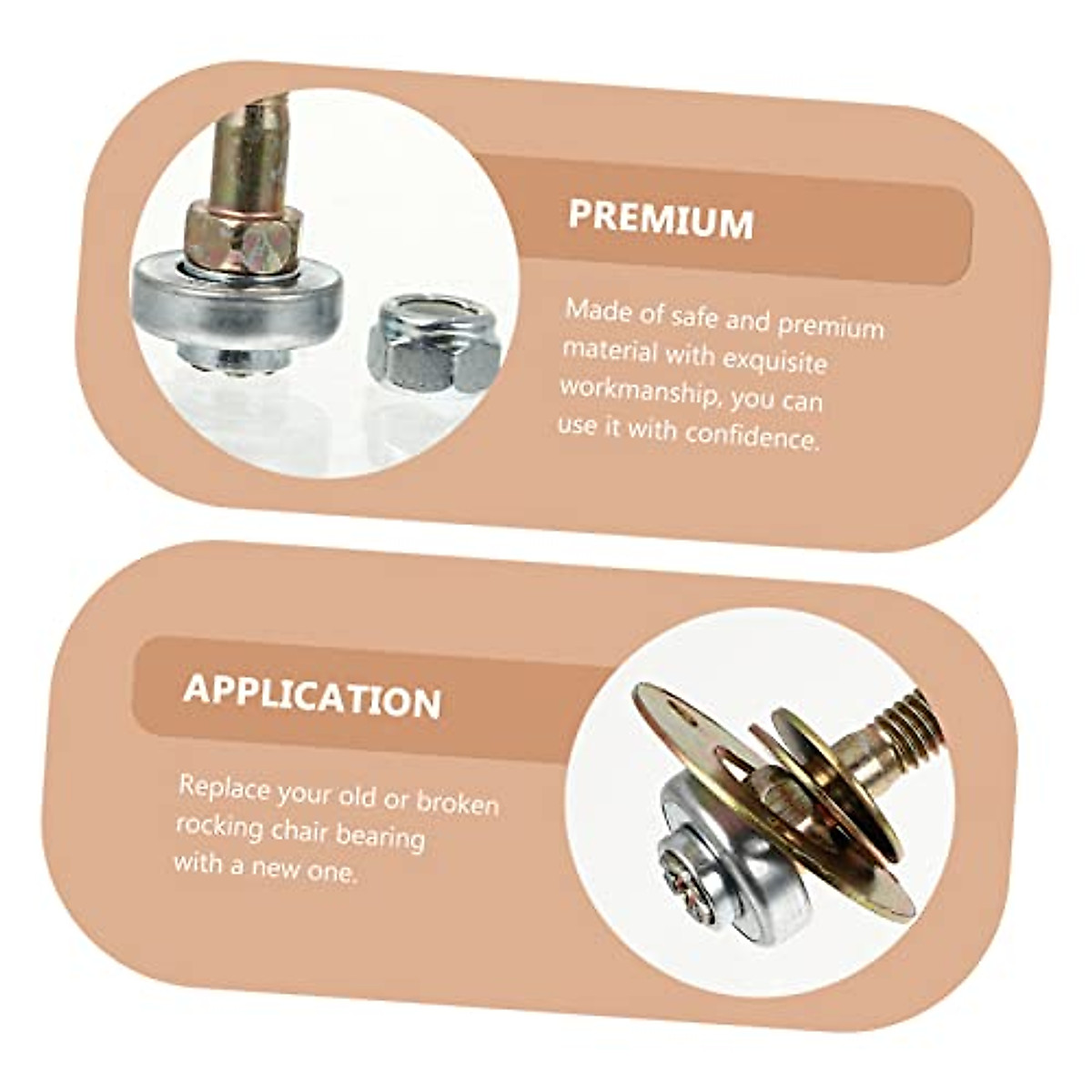 PREMIUM

Made of safe and premium material with exquisite workmanship, you can use it with confidence.

APPLICATION

Replace your old or broken rocking chair bearing with a new one.